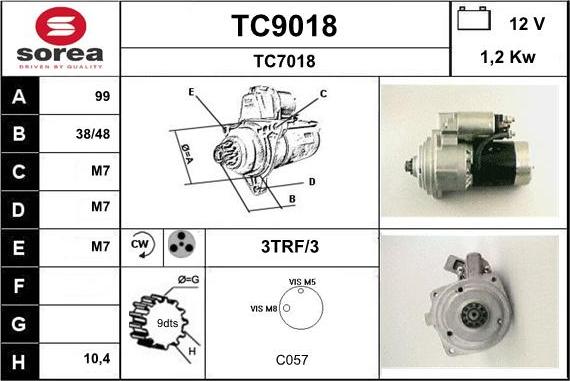 sorea
DRIVEN BY QUALITY

TC9018
TC7018

12 V
1,2 Kw

| A | 99 |
|---|---|
| B | 38/48 |
| C | M7 |
| D | M7 |
| E | M7 |
| F | |
| G | |
| H | 10,4 |

E
C
Ø=A
D
B

CW

3TRF/3

Ø=G
9dts
H

VIS M5
VIS M8

C057