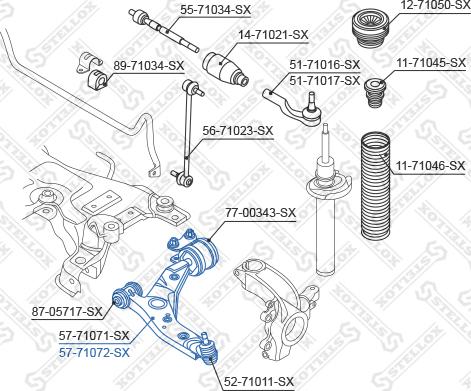 55-71034-SX
12-71050-SX
14-71021-SX
89-71034-SX
51-71016-SX
51-71017-SX
11-71045-SX
56-71023-SX
11-71046-SX
77-00343-SX
87-05717-SX
57-71071-SX
57-71072-SX
52-71011-SX
STELLOX