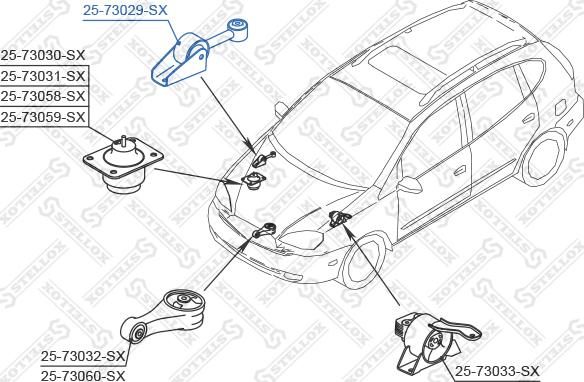 25-73029-SX
25-73030-SX
25-73031-SX
25-73058-SX
25-73059-SX
25-73032-SX
25-73060-SX
25-73033-SX
STELLOX