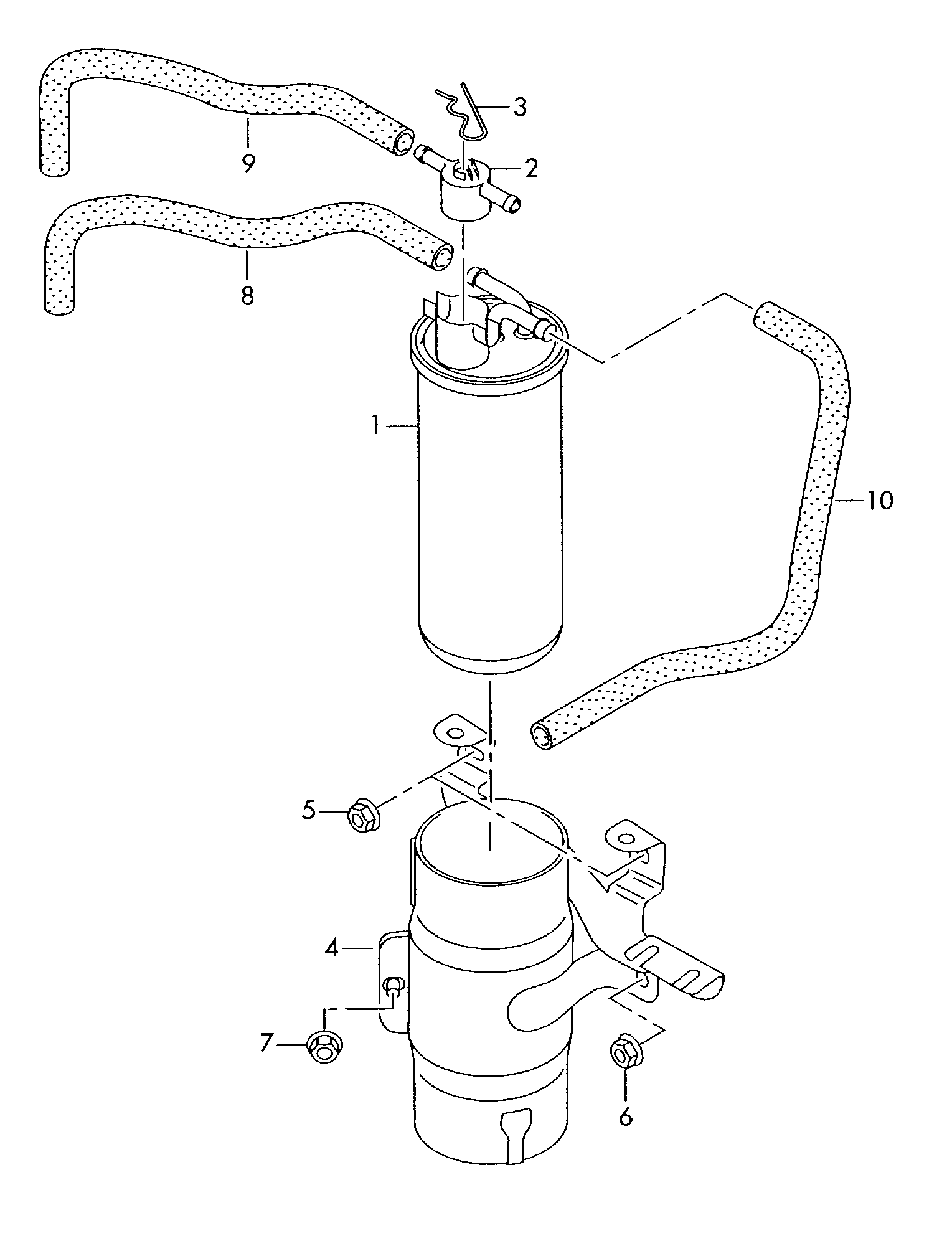 3
9
2
8
1
10
5
4
7
6