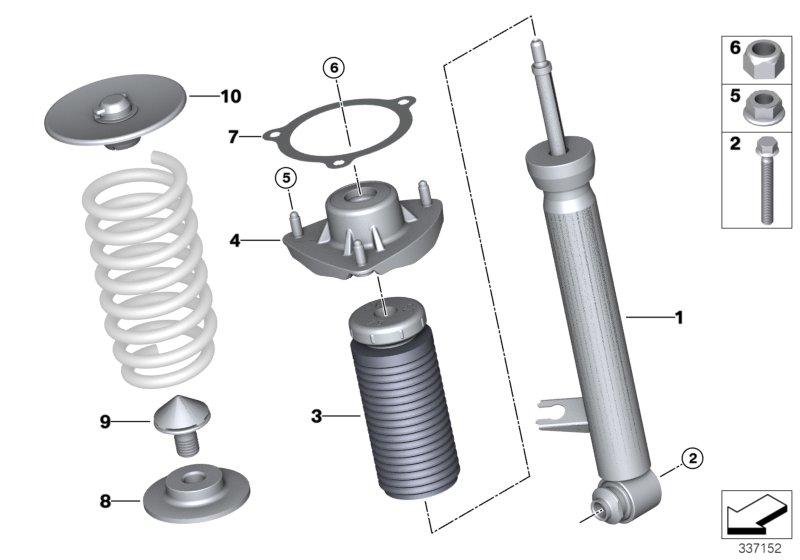 10
6
7
5
4
3
9
8
1
2
6
5
2
337152