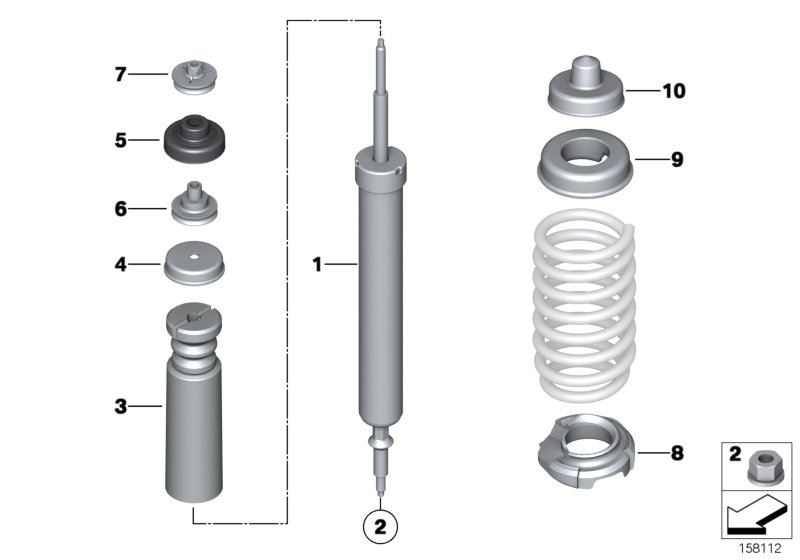 7
5
6
4
3
1
2
10
9
8
2
158112