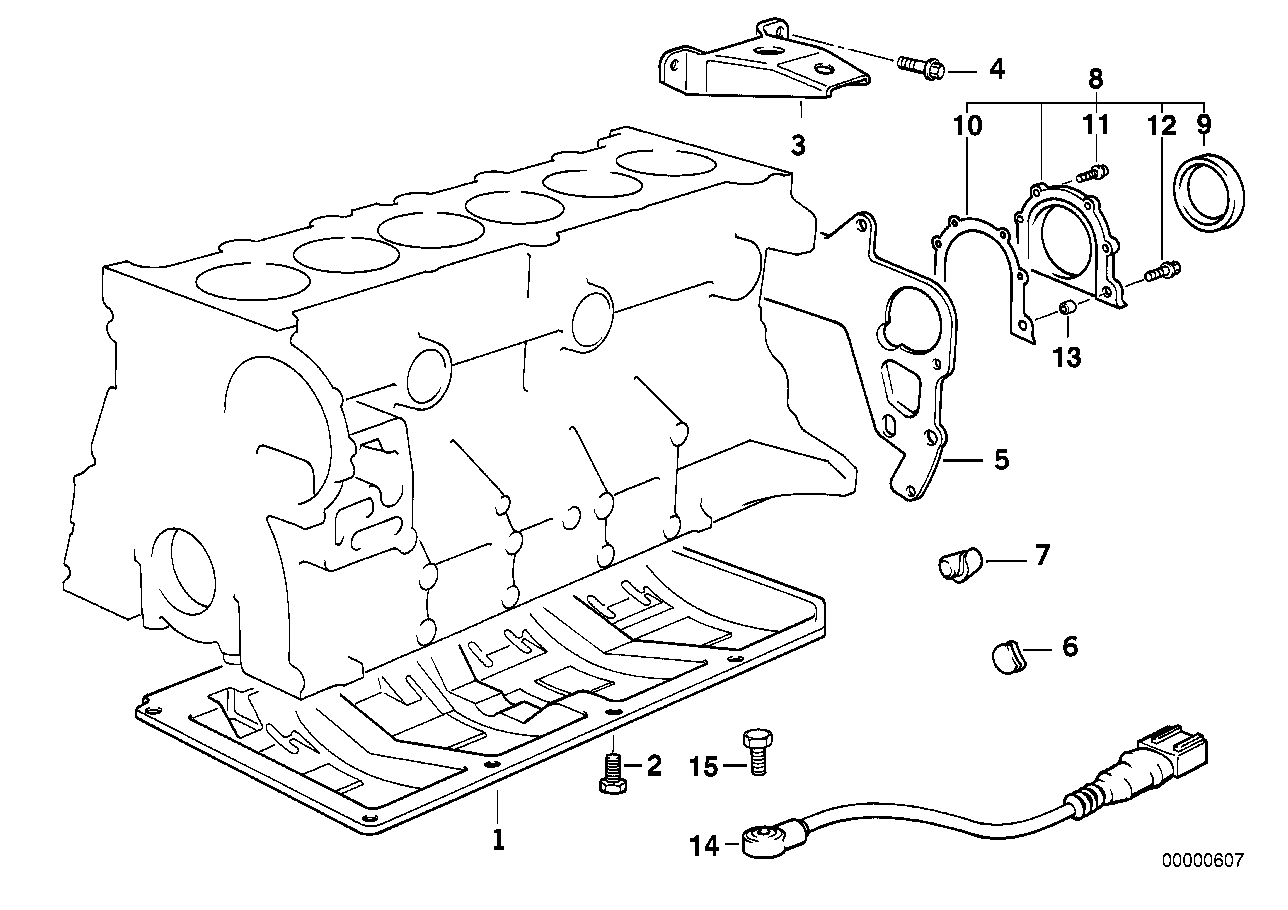 4
8
3
10
11
12
9
13
5
7
6
2
15
1
14
00000607