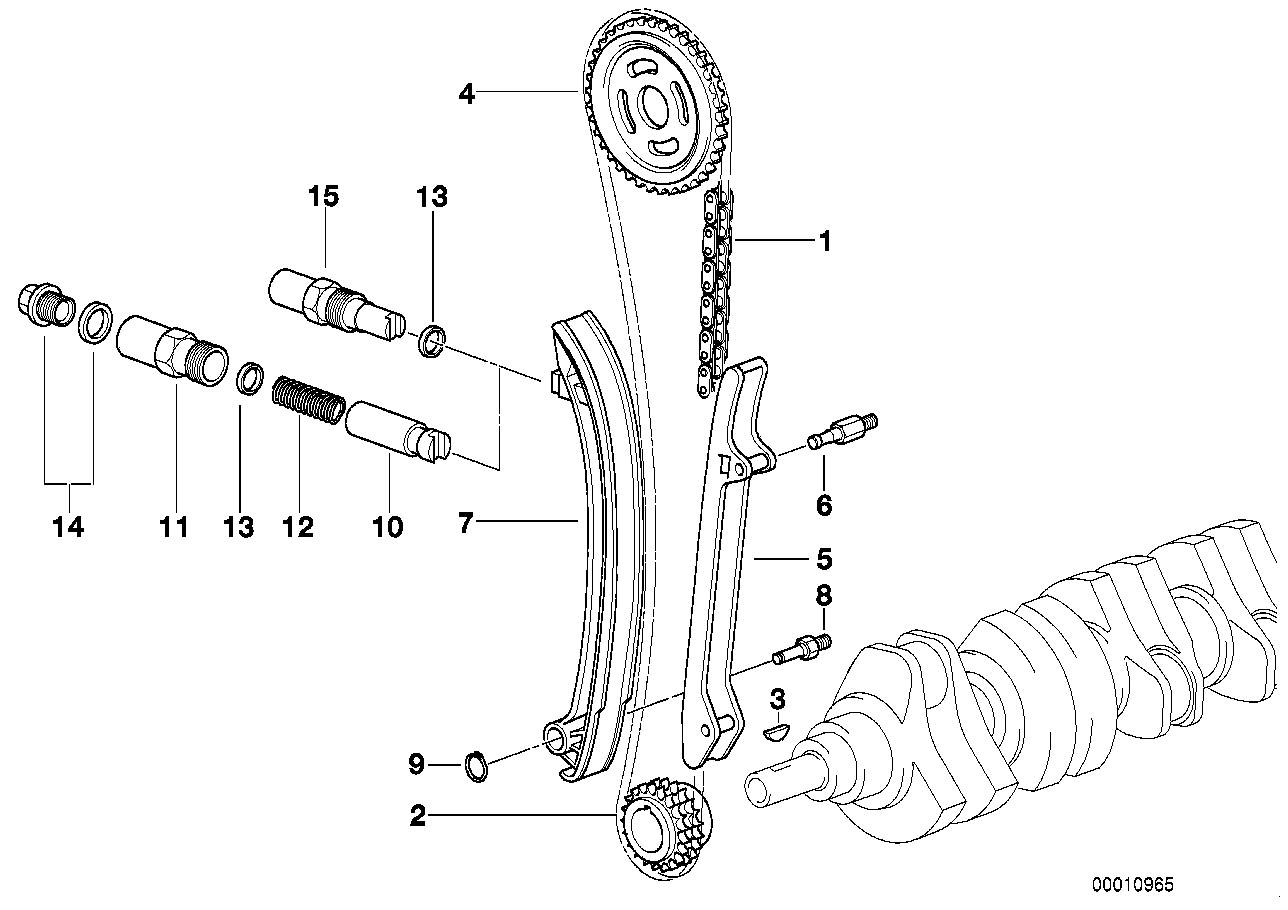 4
15
13
1
14
11
13
12
10
7
6
5
8
3
9
2
00010965