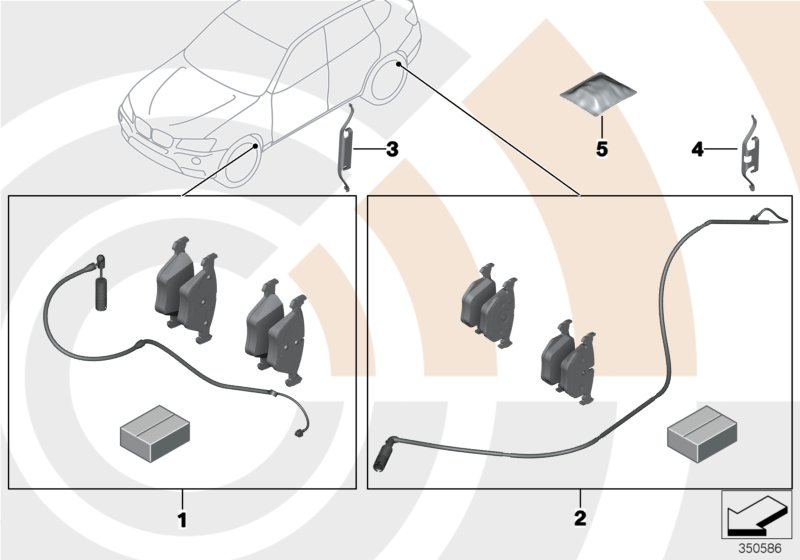 3
5
4
1
2
350586