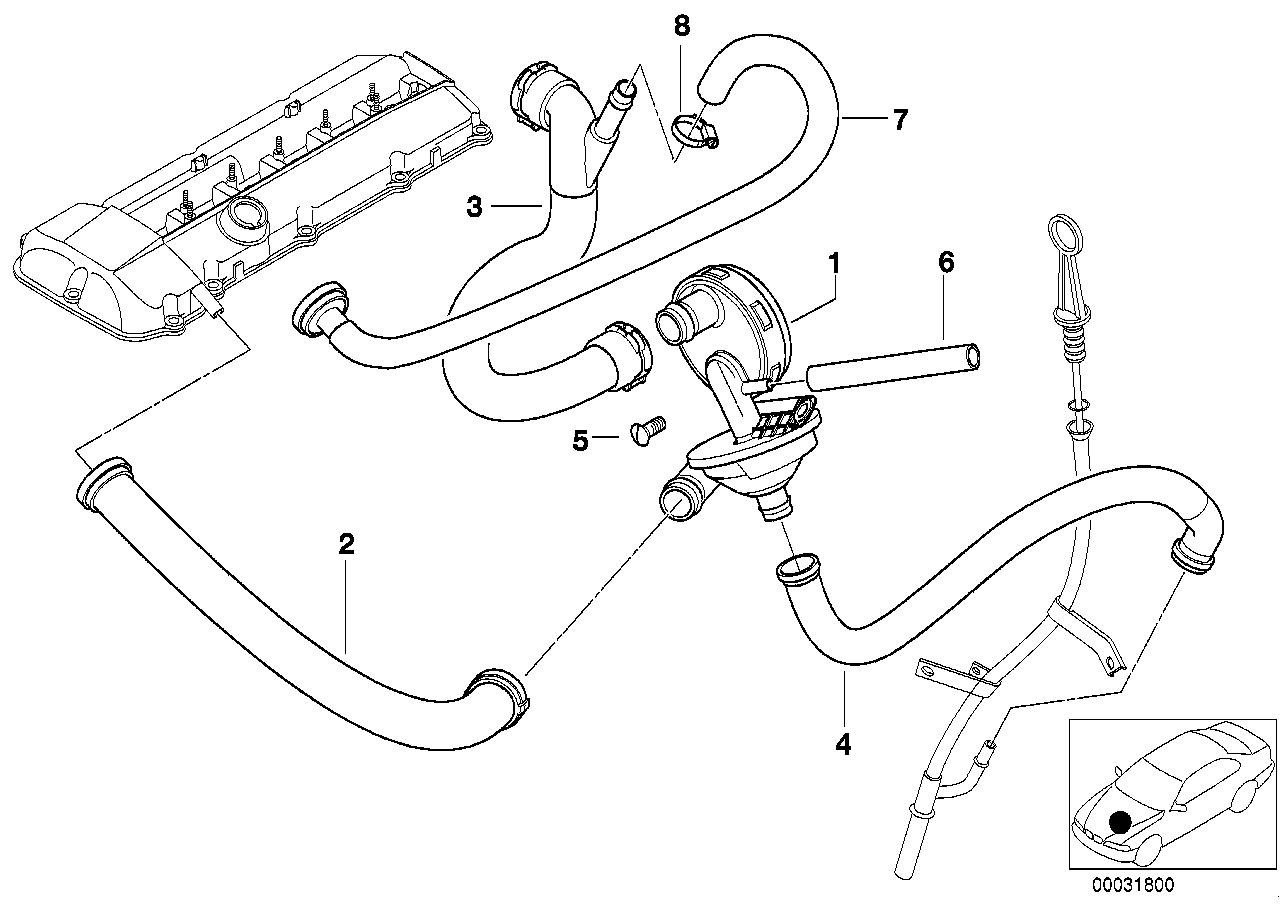 8
7
3
1
6
5
2
4
00031800