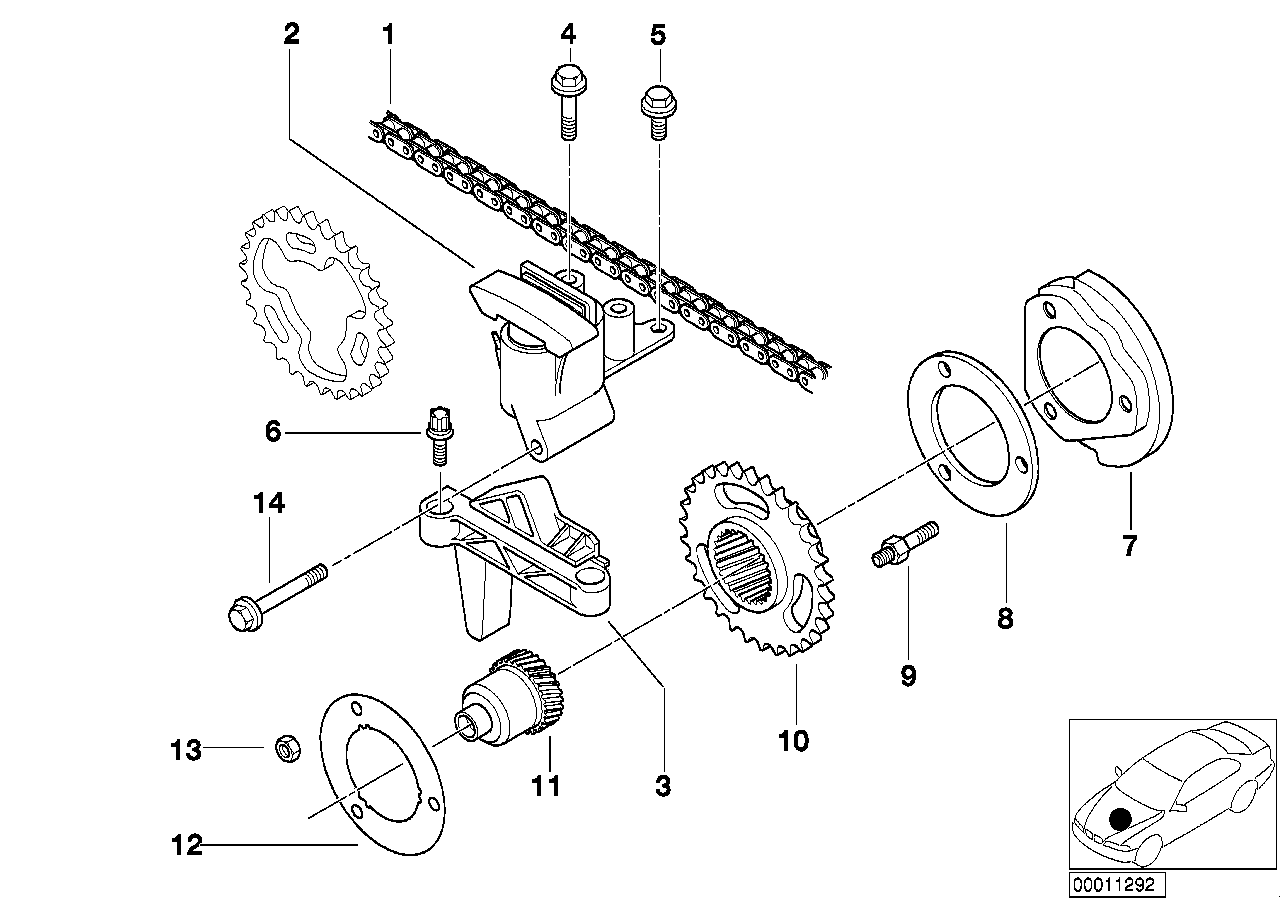 2
1
4
5
6
14
7
8
9
10
3
11
13
12
00011292