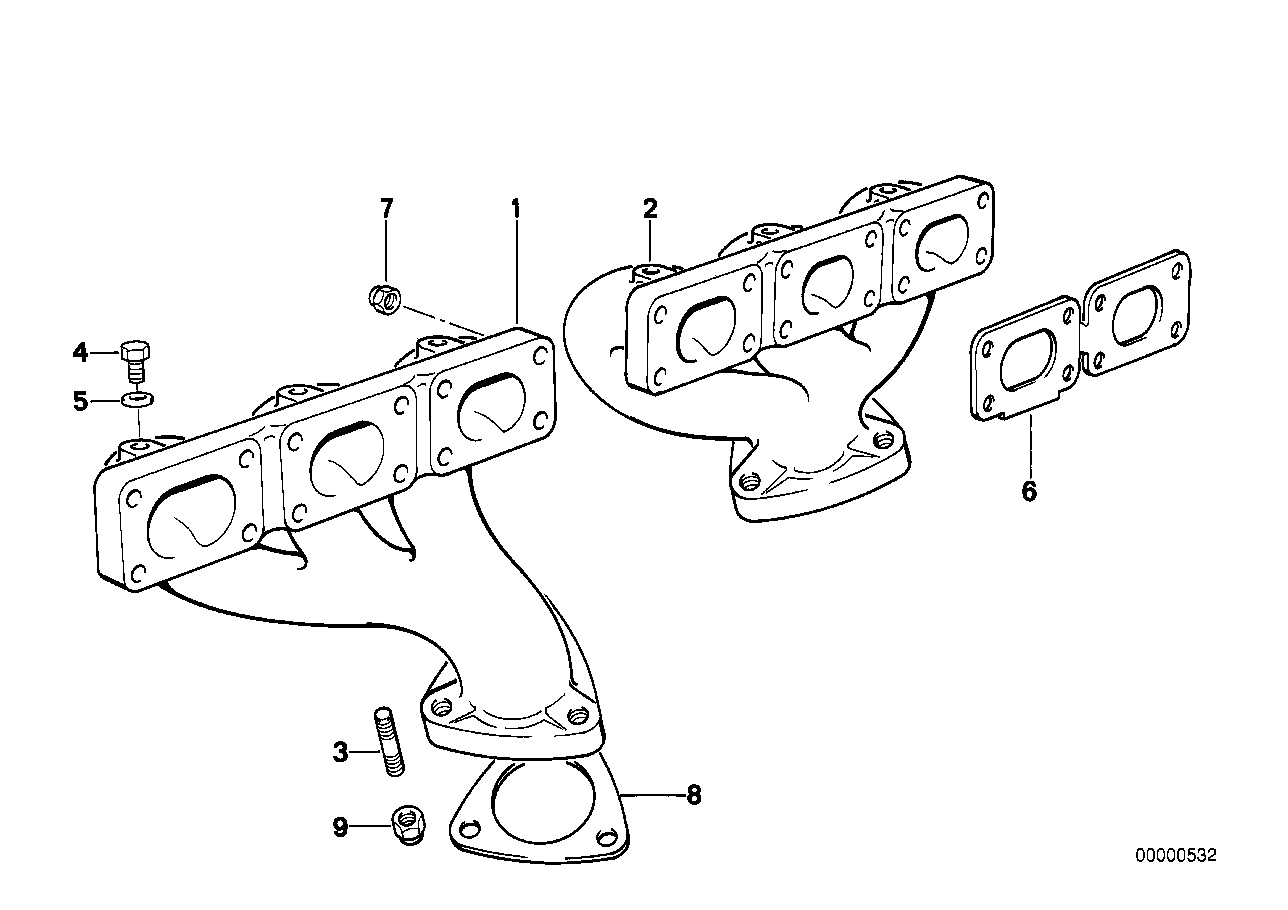 7
1
2
4
5
6
3
8
9
00000532