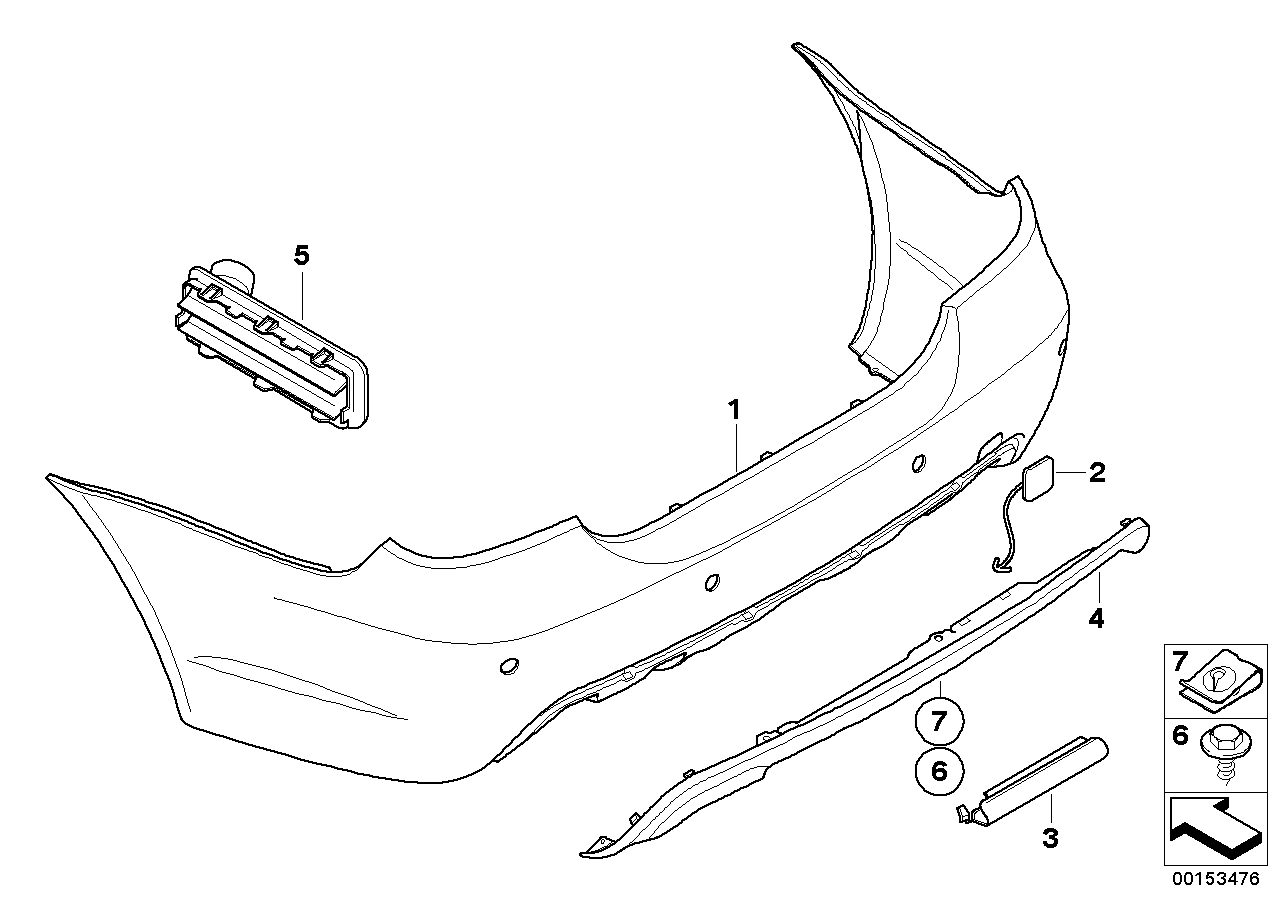 5
1
2
4
7
6
3
7
6
00153476