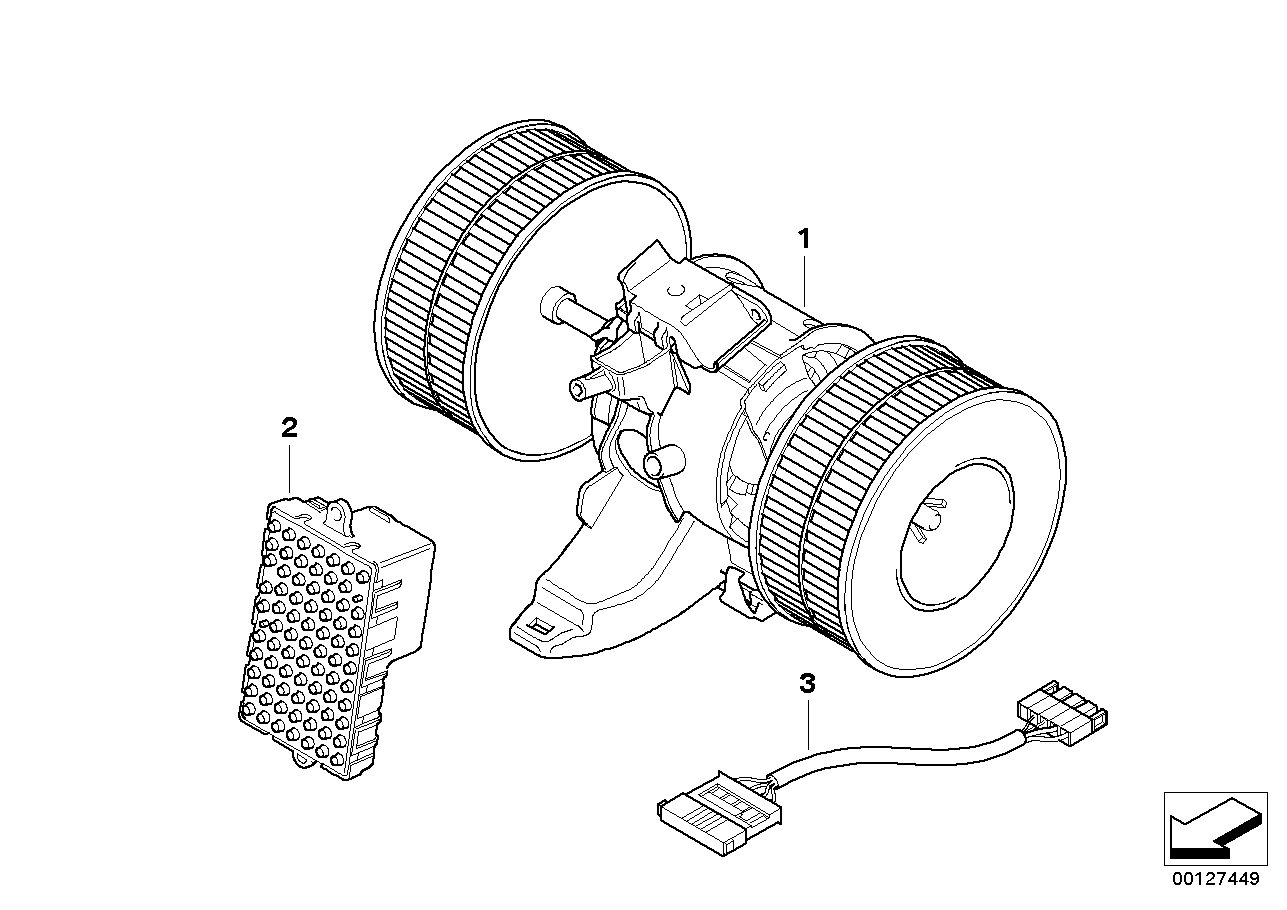 1

2

3

00127449