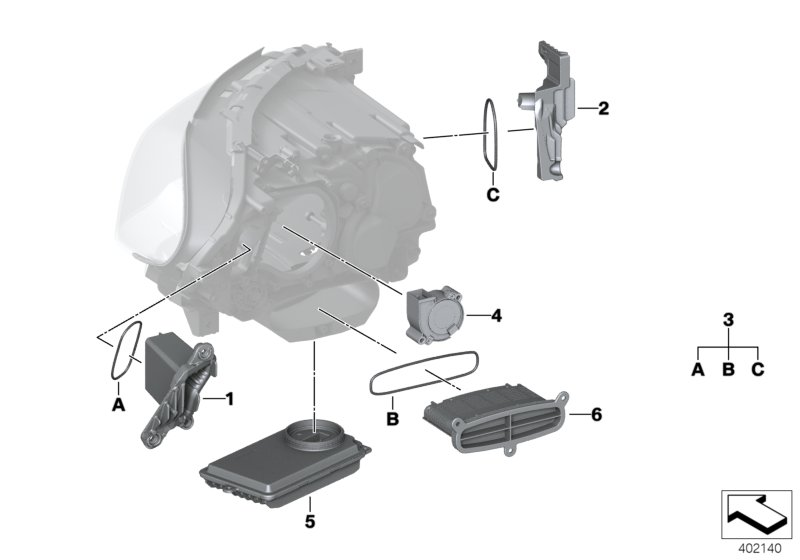 2
C
4
3
A B C
A
1
B
6
5
402140