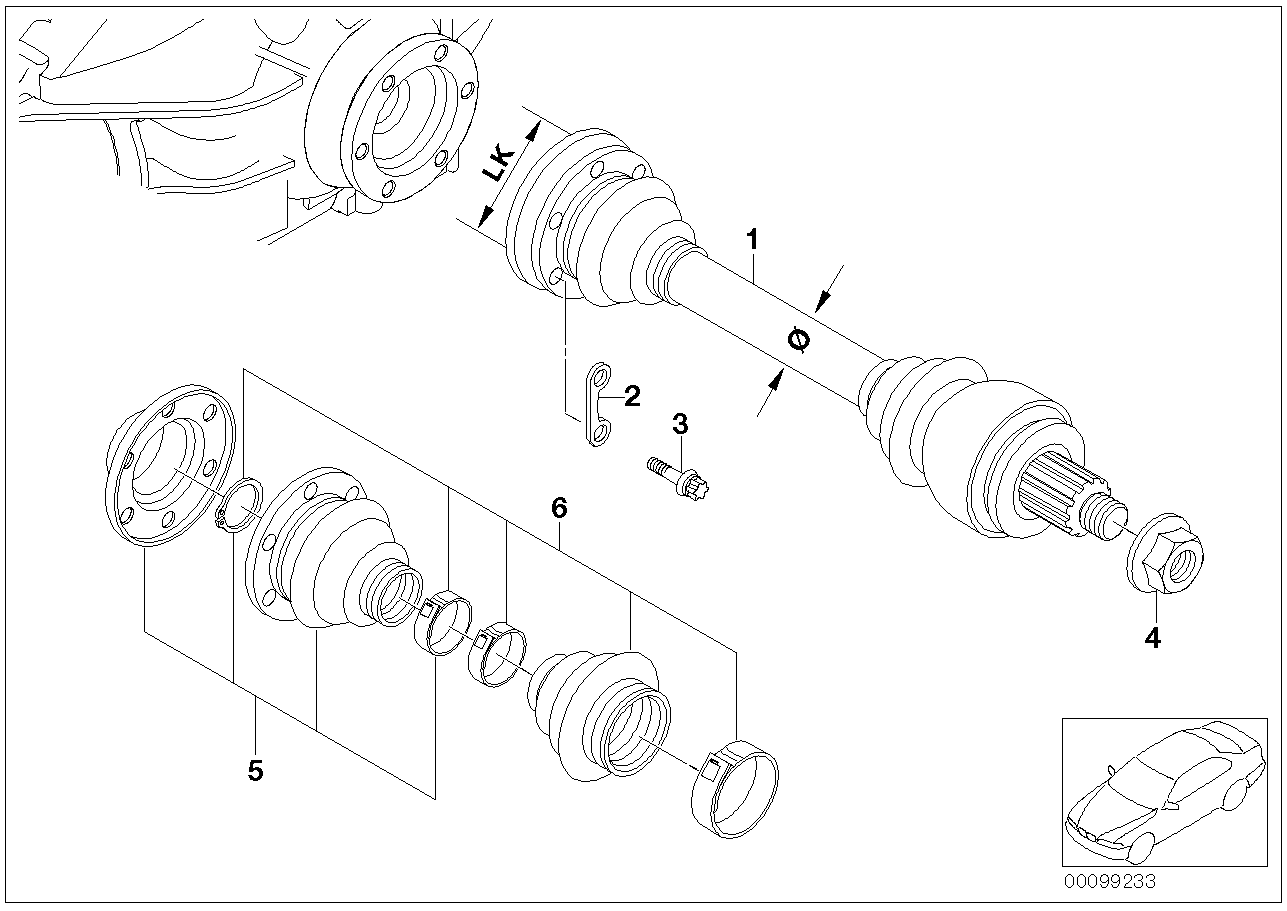 LK

1

Ø

2

3

6

4

5

00099233