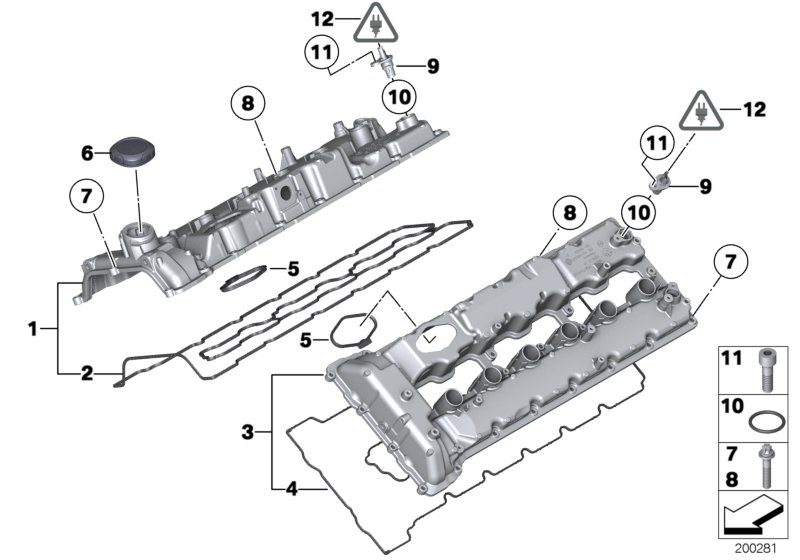 12
11
9
10
8
6
7
5
1
2
12
11
9
8
10
7
5
3
4
11
10
7
8
200281