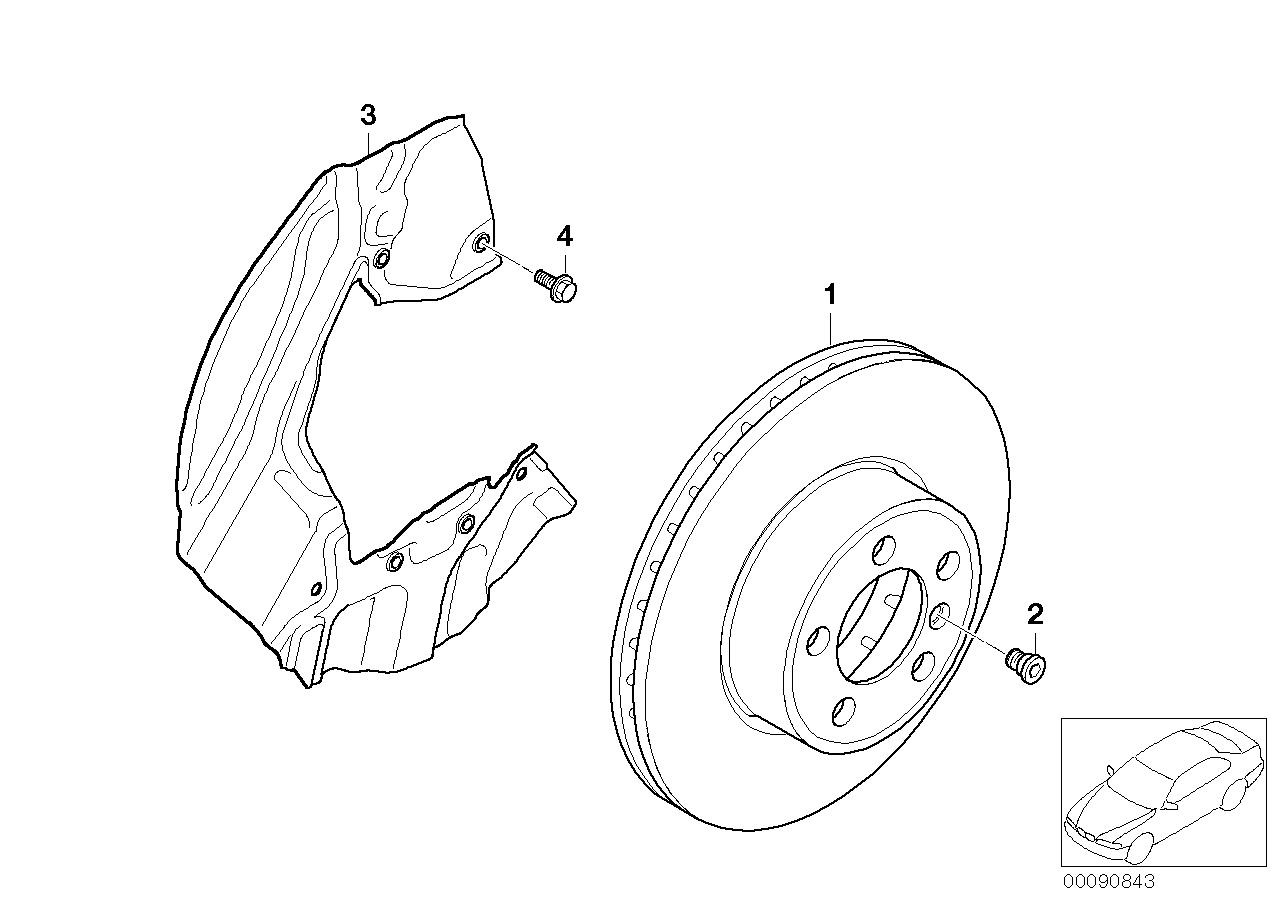 3

4

1

2

00090843