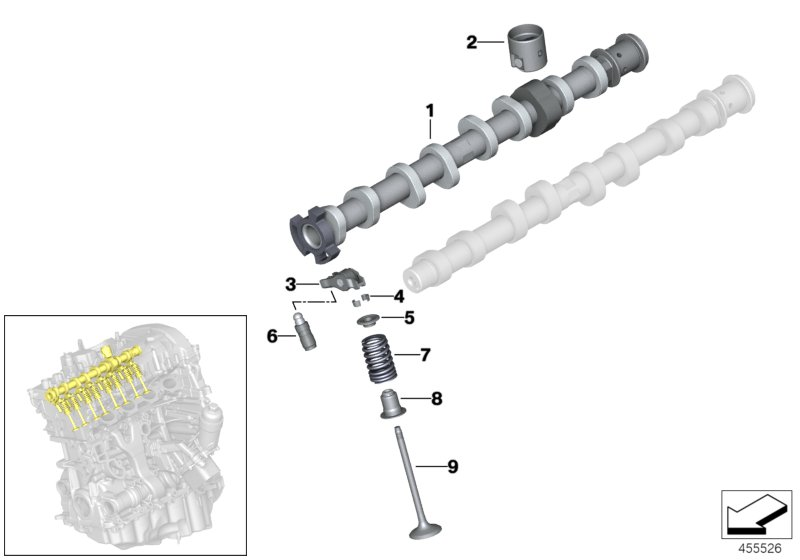 2
1
3
4
5
6
7
8
9
455526