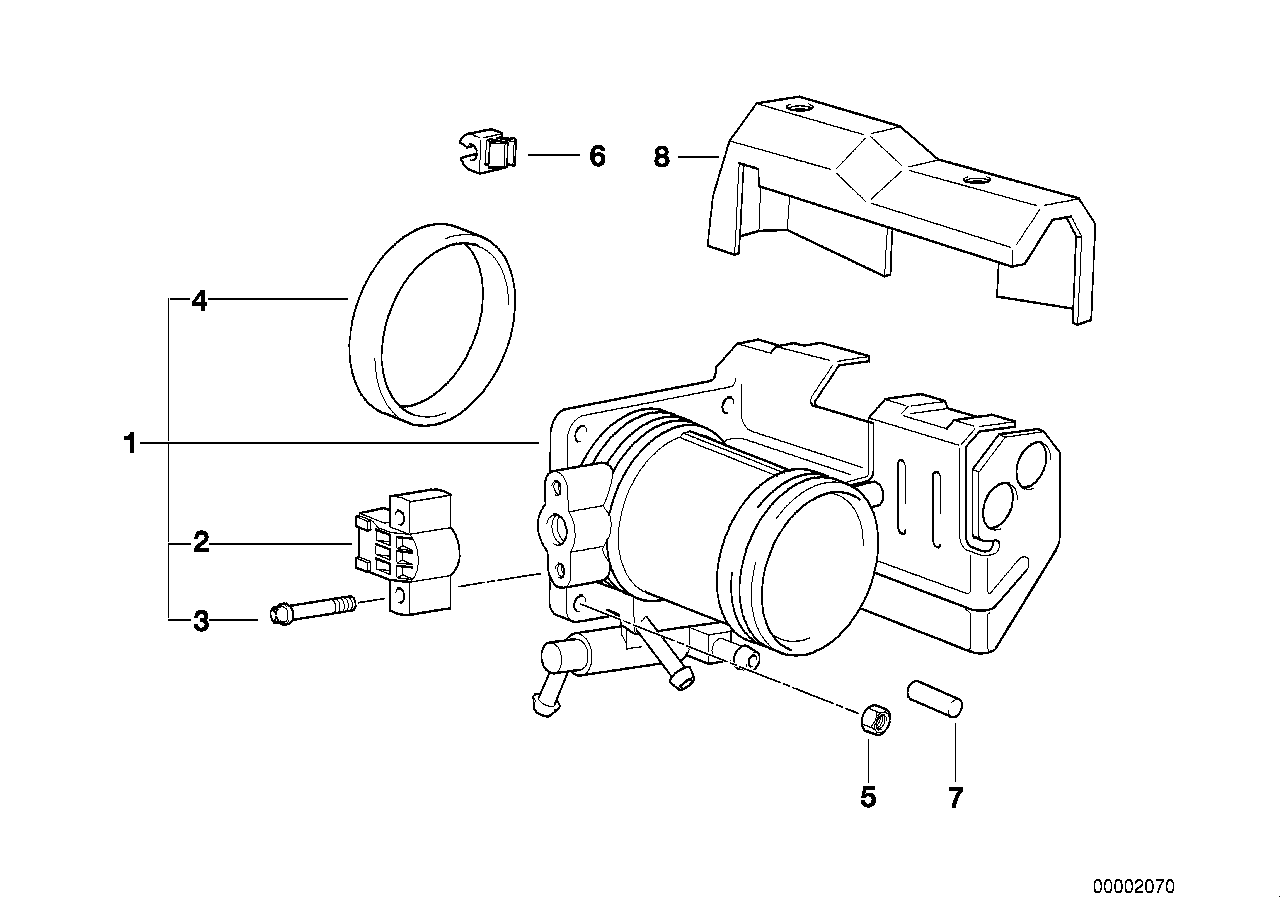 6
8
4
1
2
3
5
7
00002070