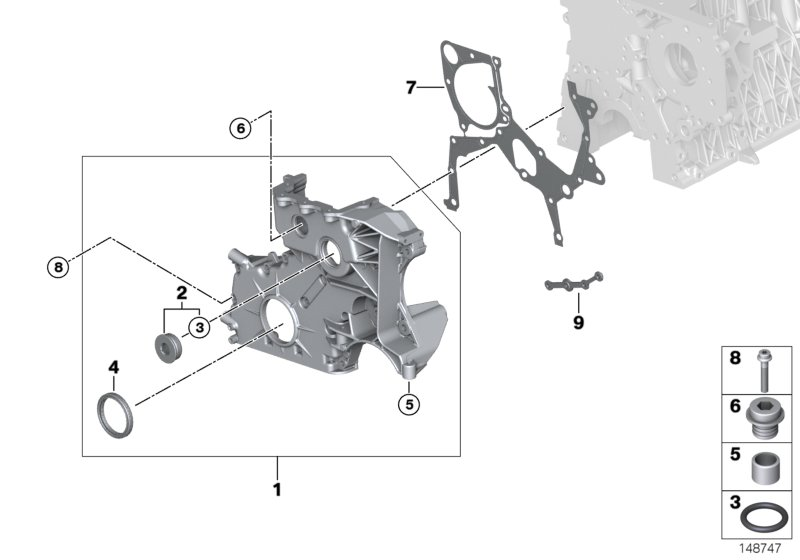 7
6
8
2
3
4
5
9
1
8
6
5
3
148747