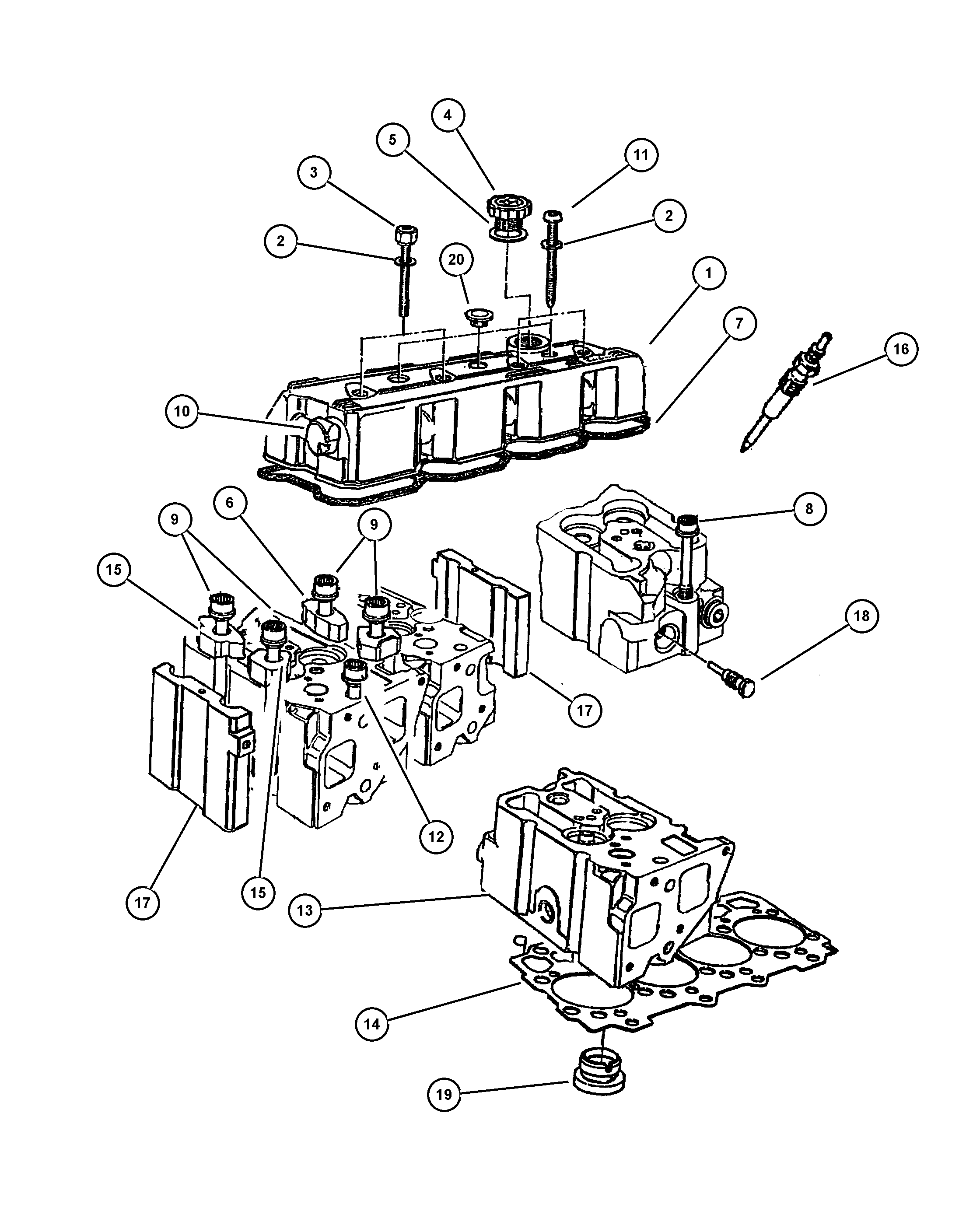 4
5
11
3
2
2
20
1
7
16
10
6
9
9
8
15
18
17
12
17
15
13
14
19