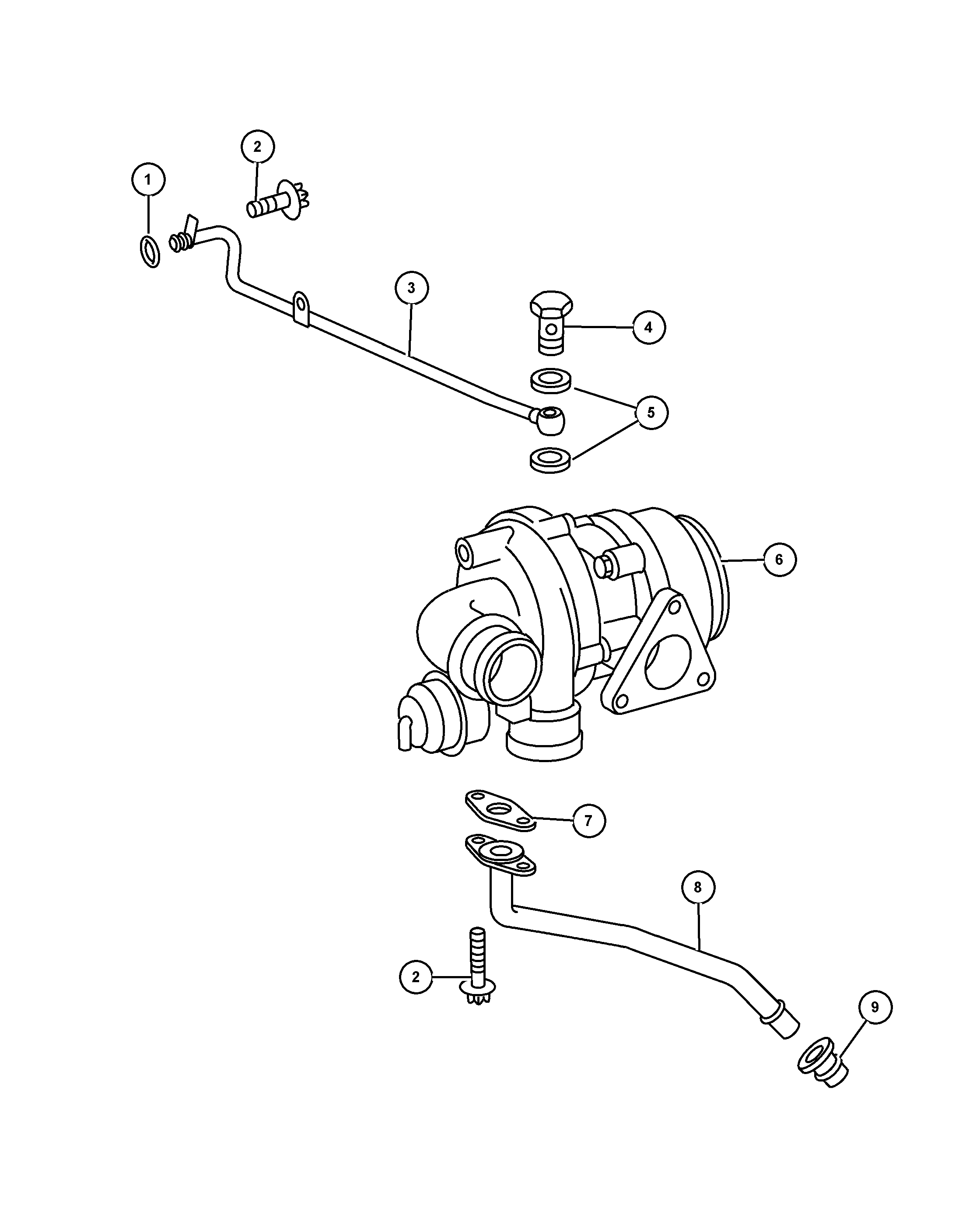 2
1
3
4
5
6
7
8
2
9