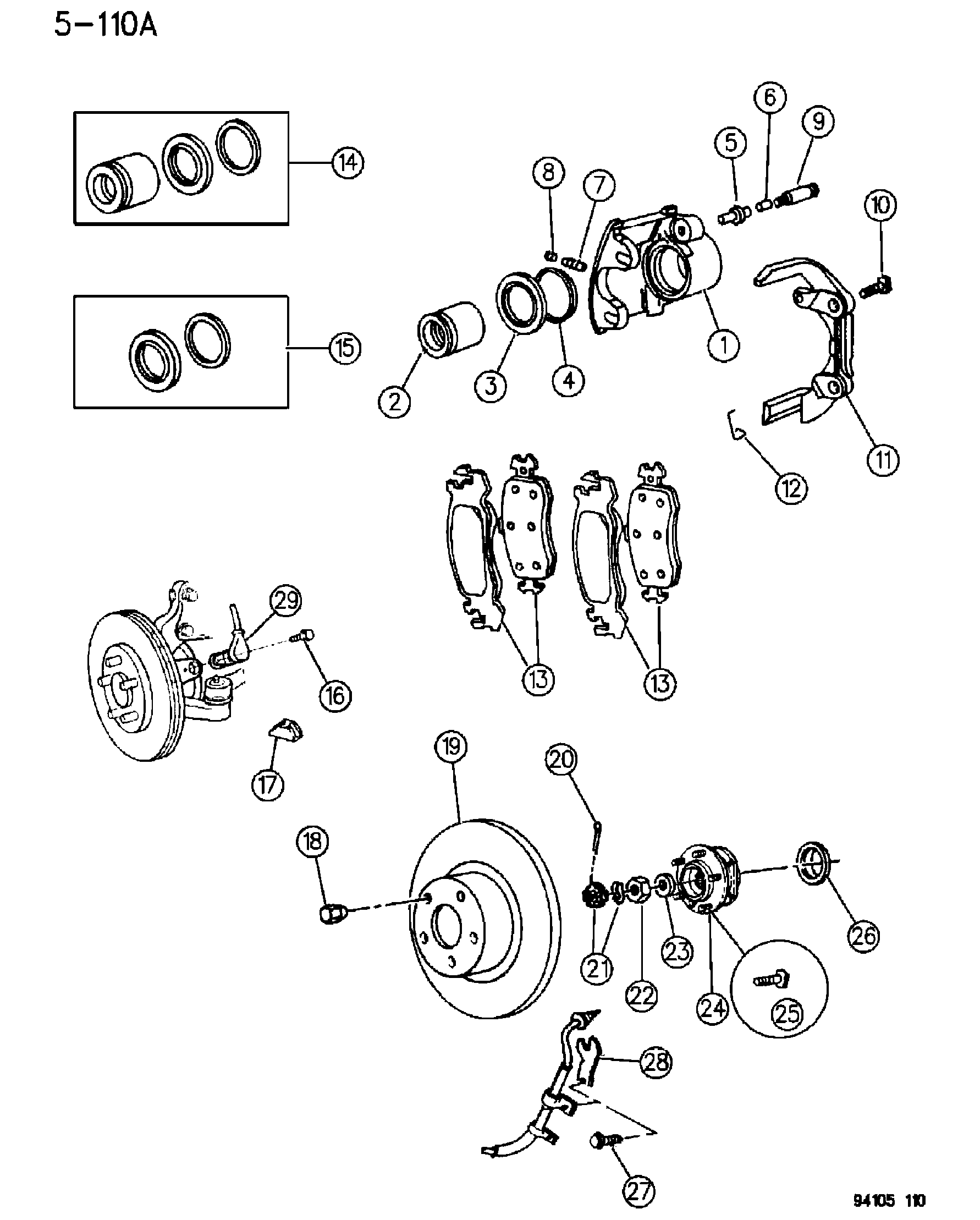 5-110A

14

15

8
7
6
5
9
10

1
2
3
4
11
12

13
13

29
16
17

19
20
18
21
22
23
24
25
26
28
27

94105 110