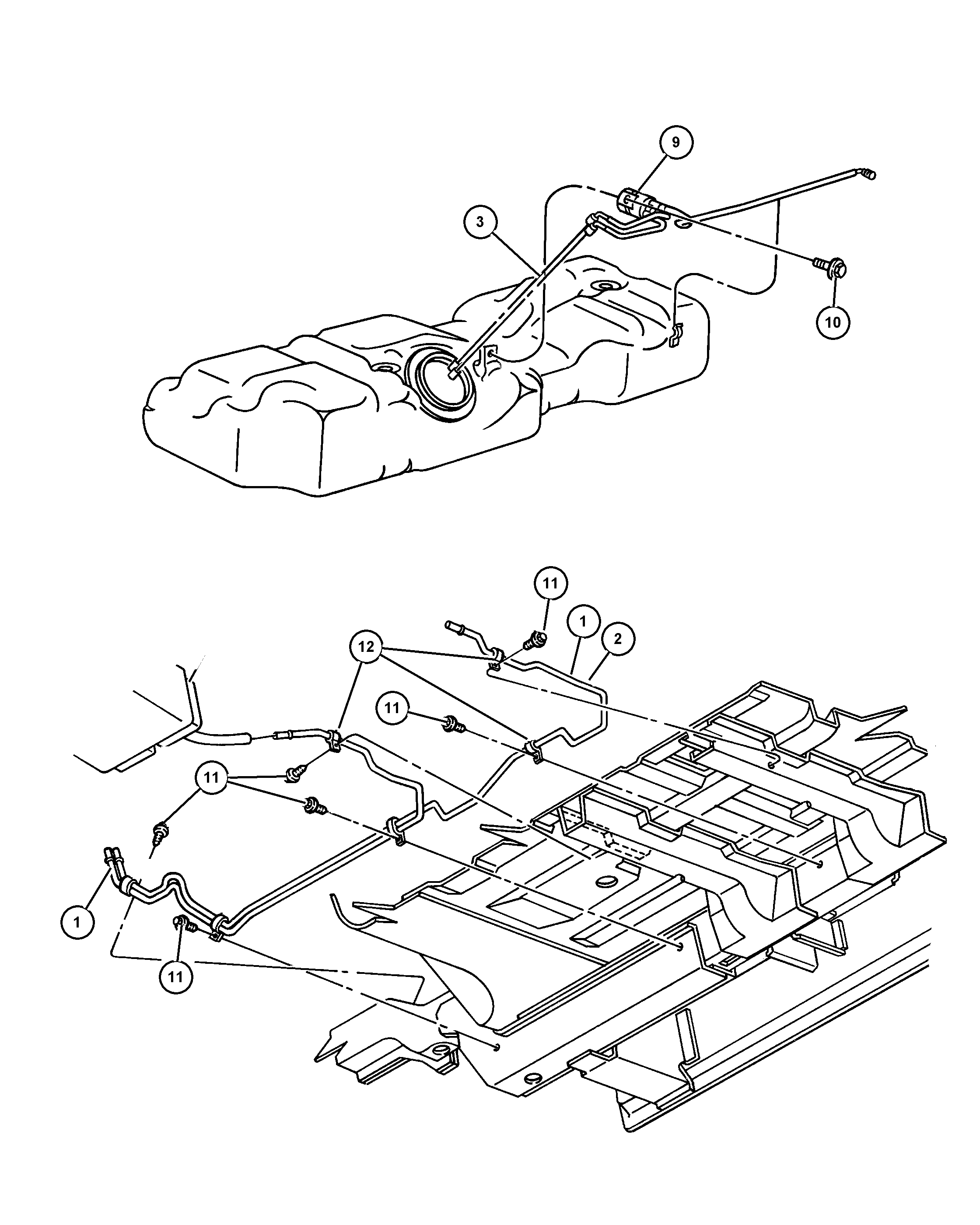 9
3
10
11
1
2
12
11
11
1
11