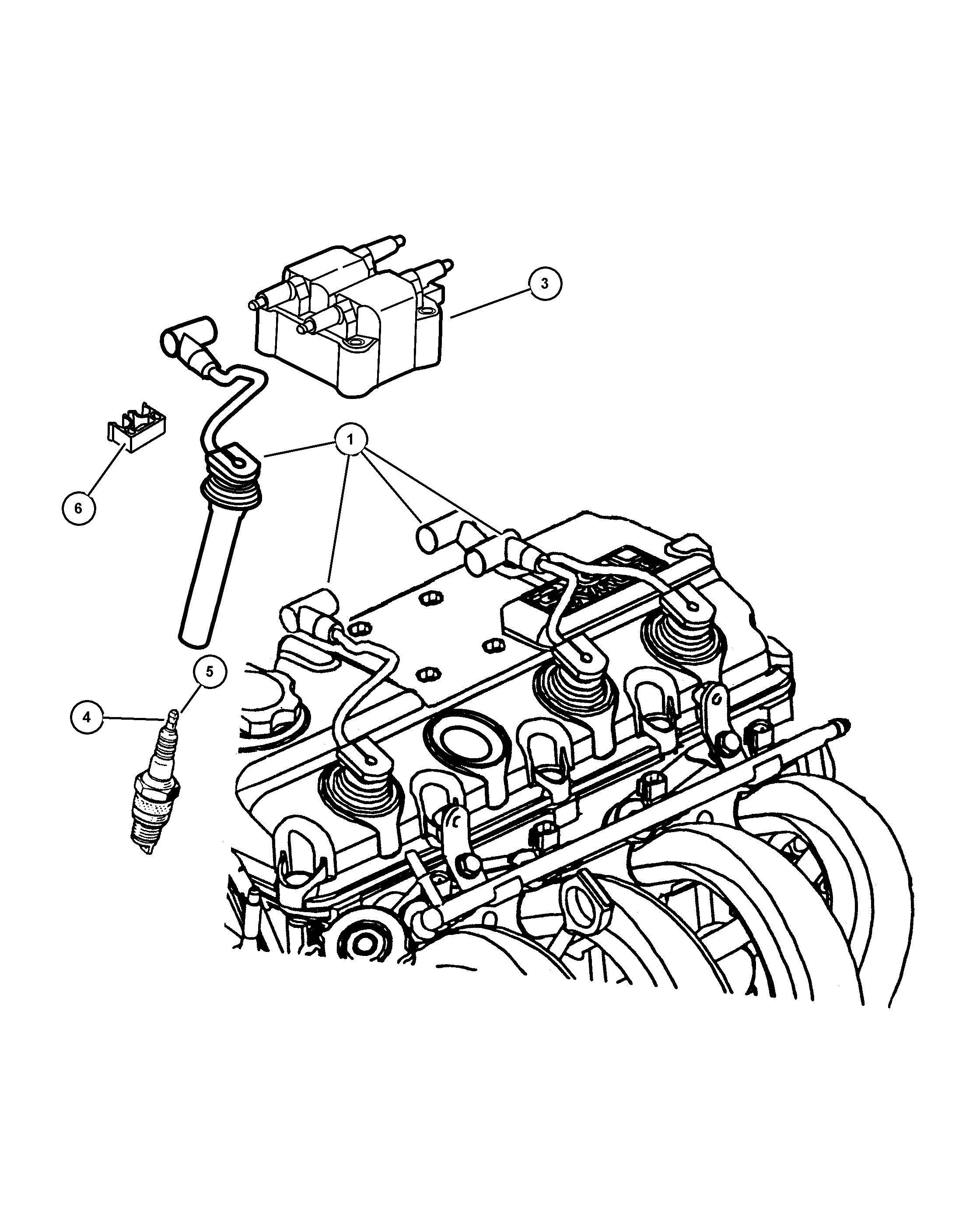 3

1

6

5

4