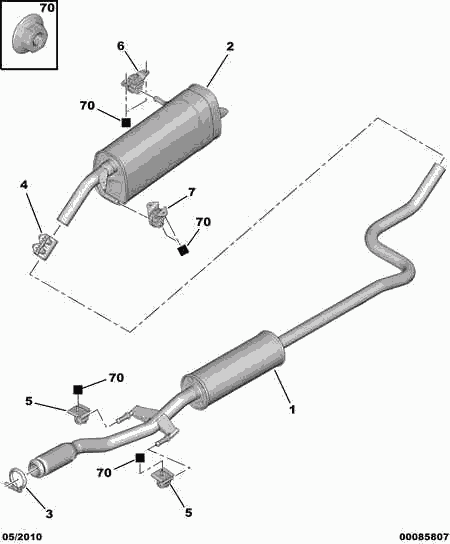 70
6
2
70
4
7
70
70
5
1
70
3
5
05/2010
00085807