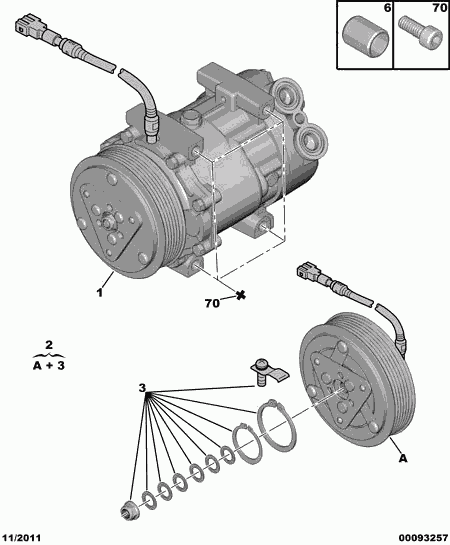 6
70

1

70

2
A + 3

3

A

11/2011

00093257