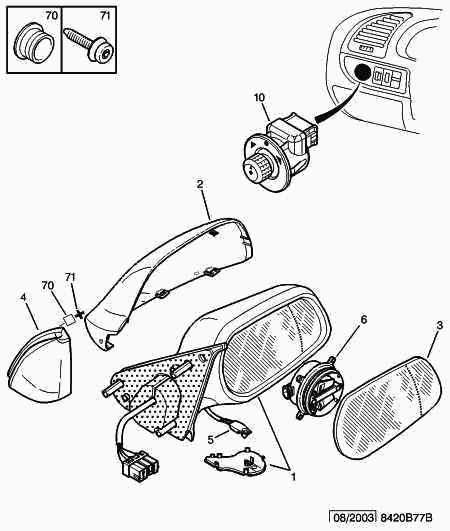 70
71
10
2
71
70
4
6
3
5
1
08/2003 8420B77B