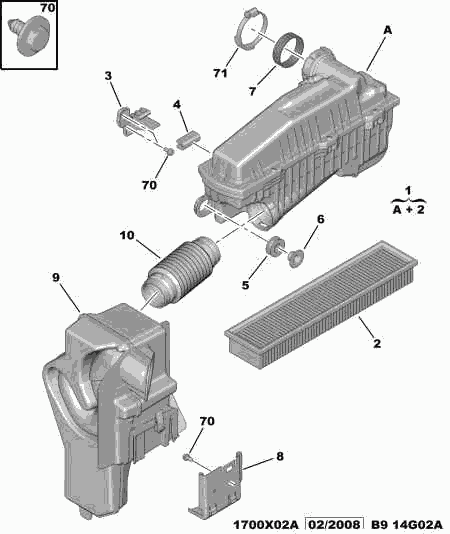 70

A

71

7

3

4

70

1
A + 2

6

10

5

9

2

70

8

1700X02A 02/2008 B9 14G02A