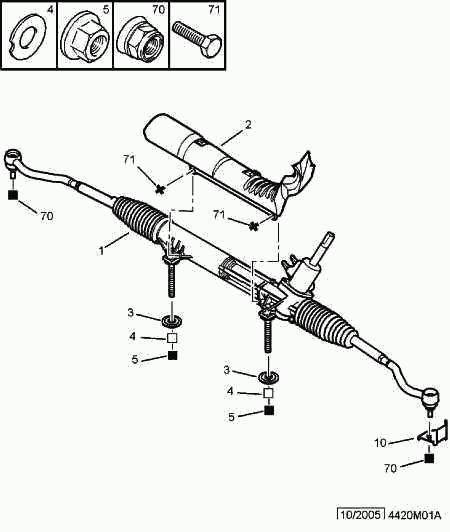 4
5
70
71

2
71
71
70
1
3
4
5
3
4
5
10
70

10/2005 4420M01A