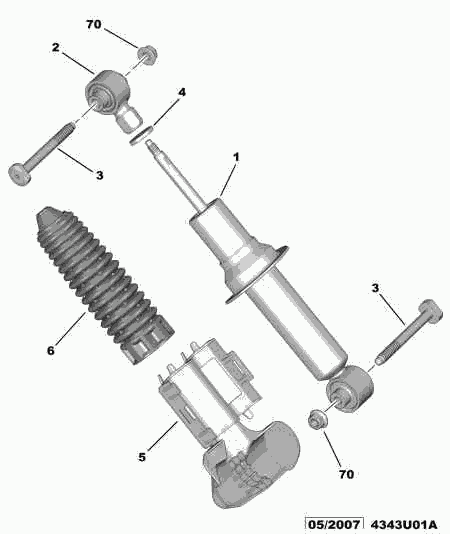 70
2
4
3
1
6
3
5
70
05/2007 4343U01A