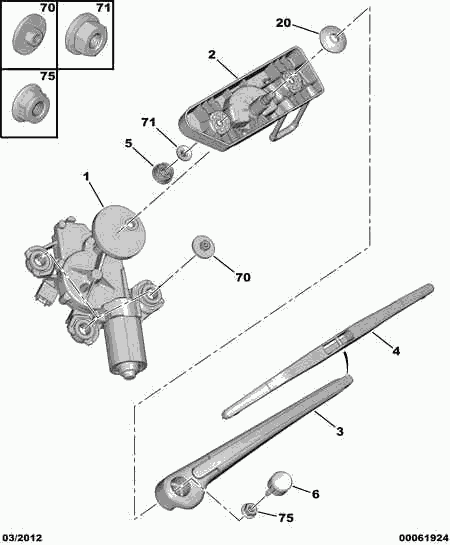 70
71
75
20
2
71
5
1
70
4
3
6
75
03/2012
00061924