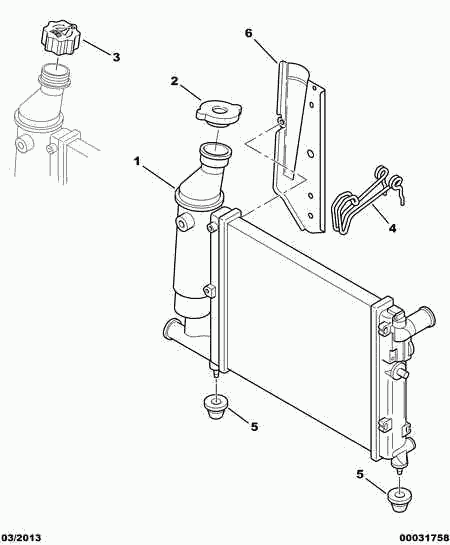 3
6
2
1
4
5
5
03/2013
00031758