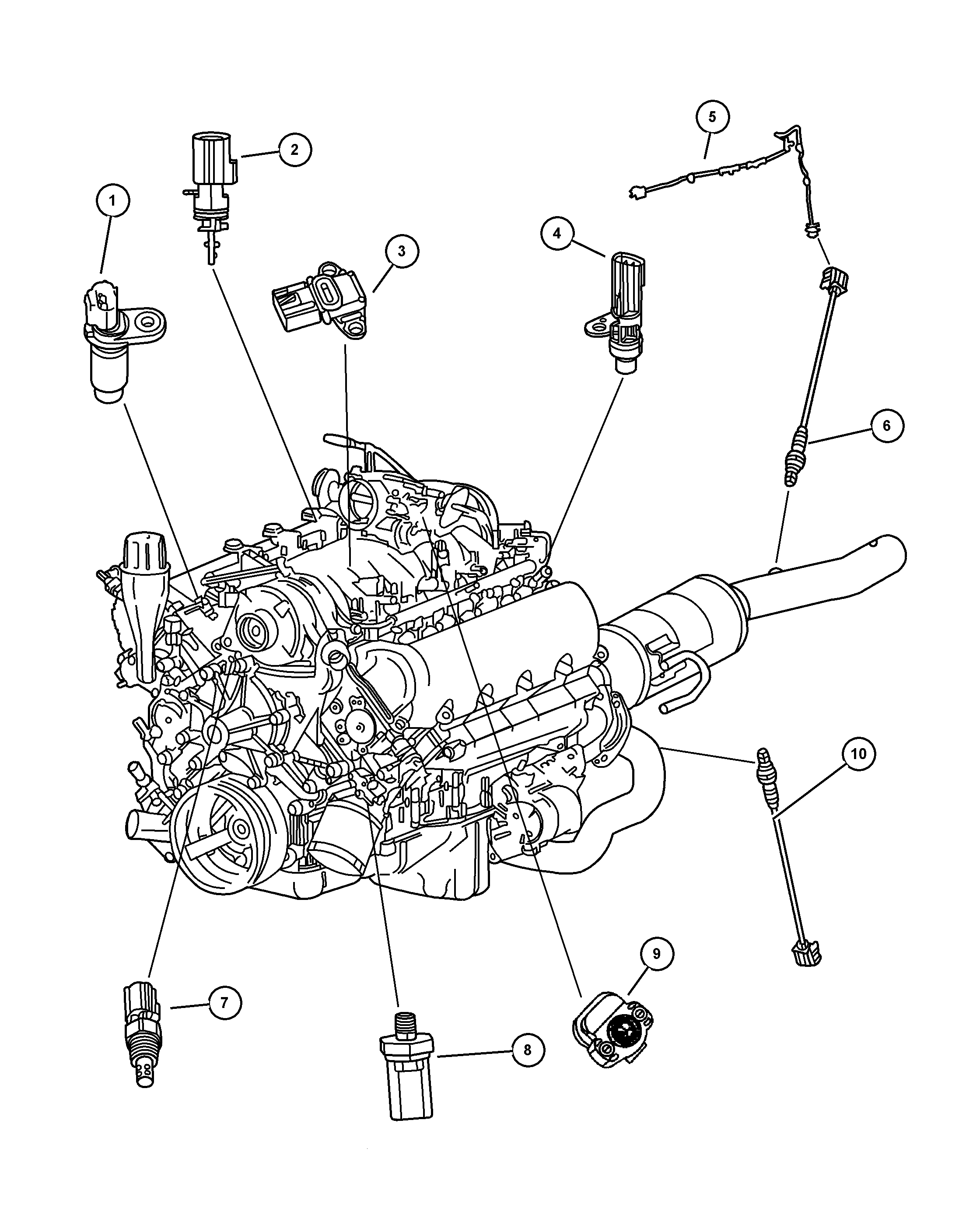 1
2
3
4
5
6
7
8
9
10