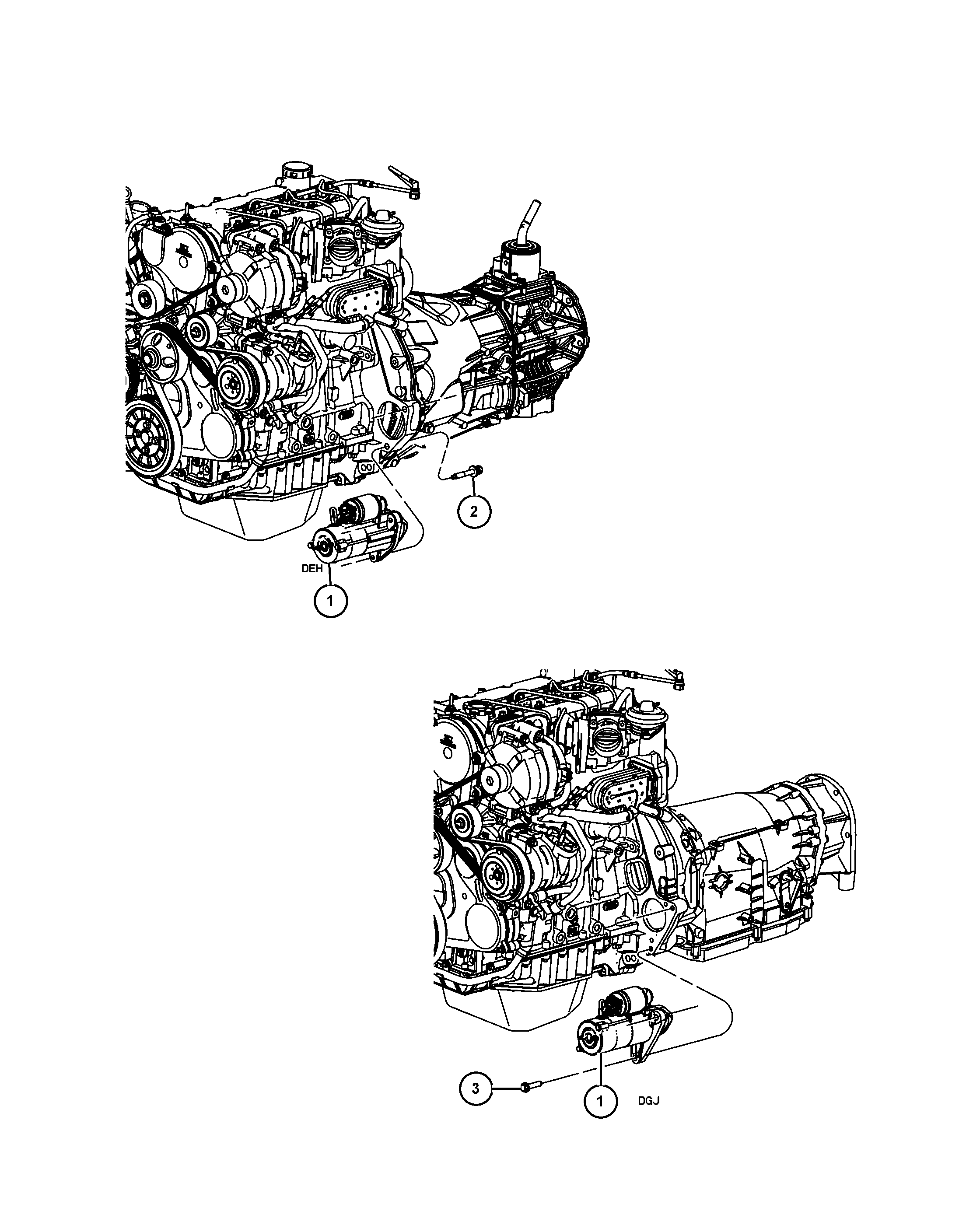 2

DEH

1

3

1

DGJ