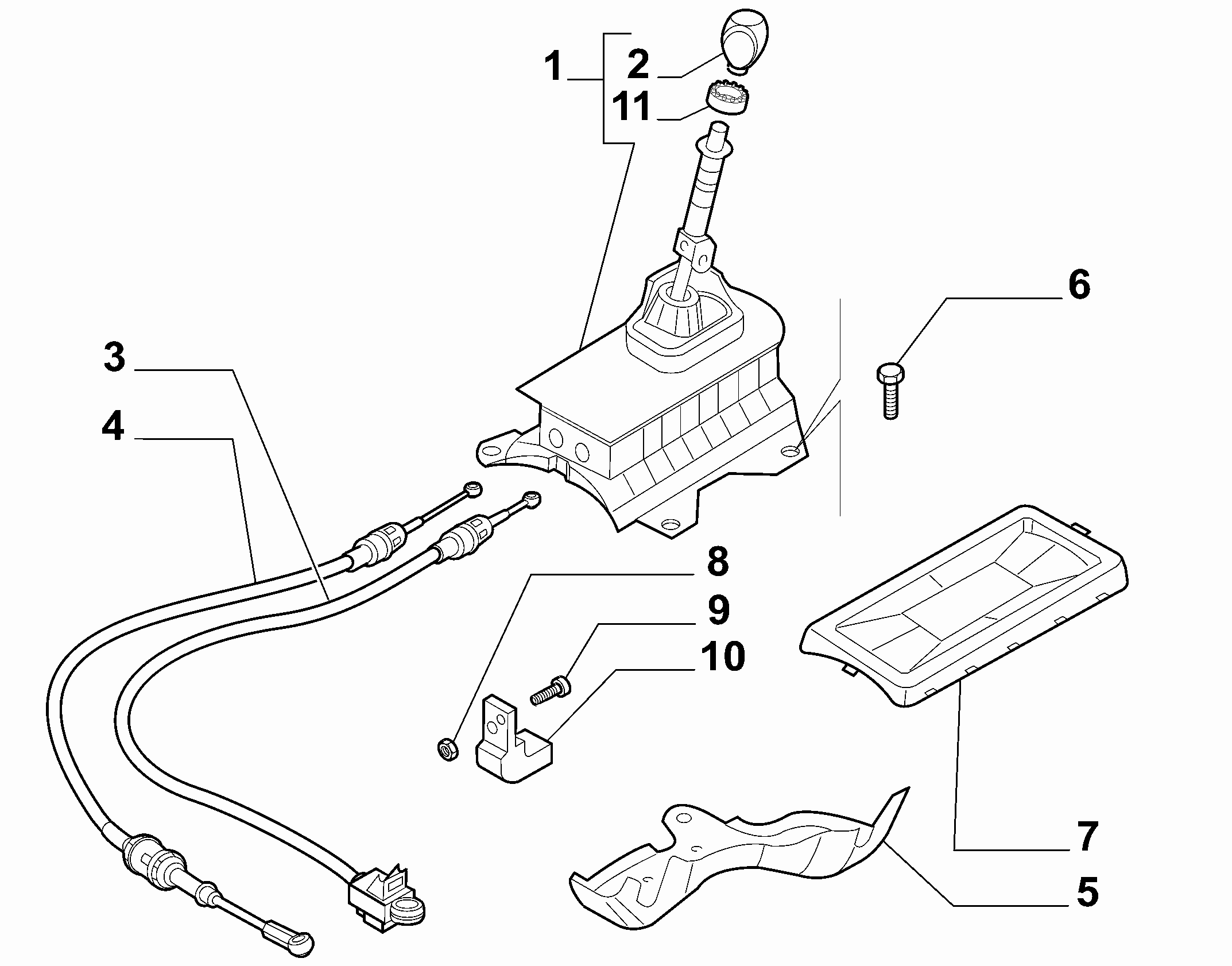 1
2
11
6
3
4
8
9
10
7
5