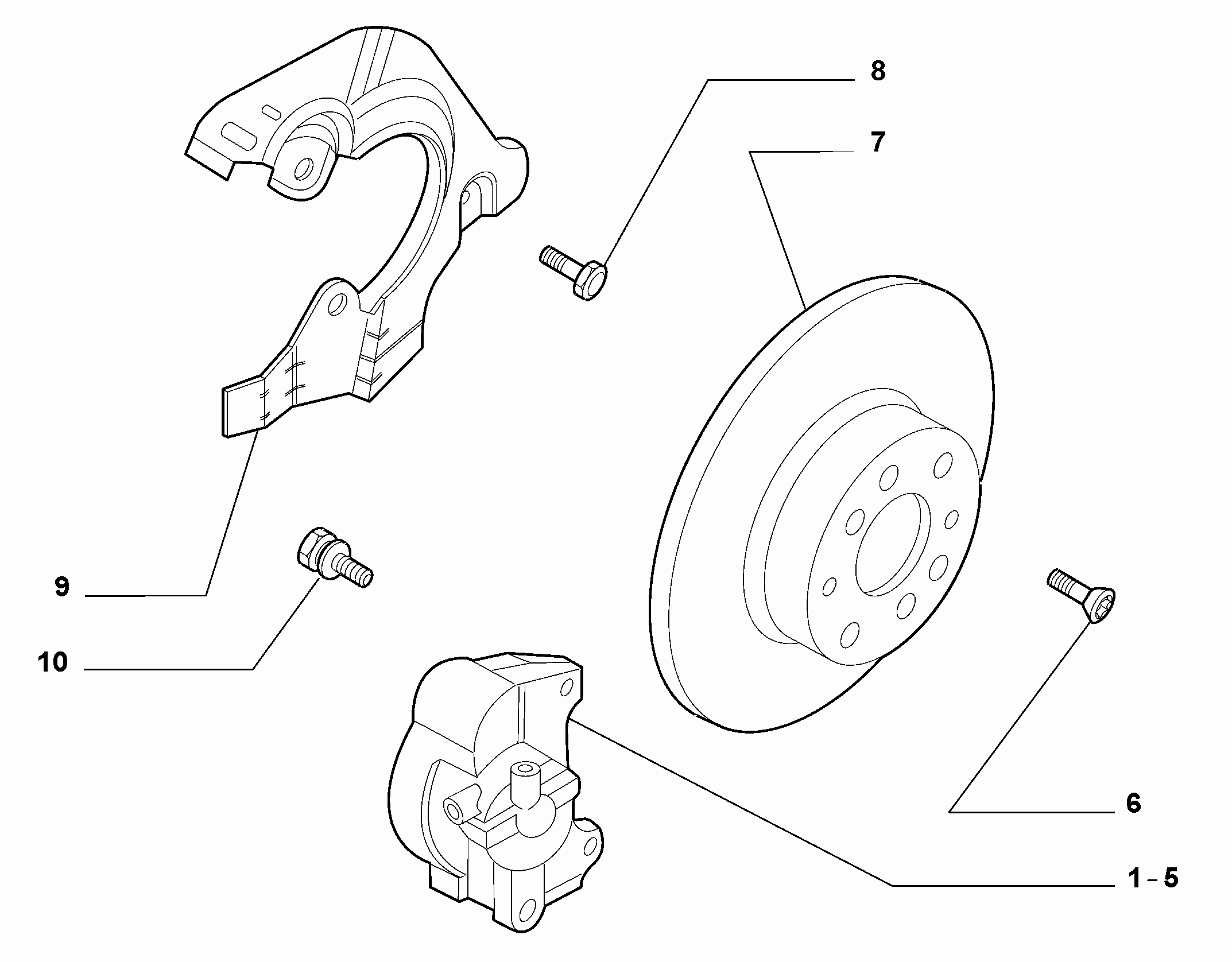 8

7

9

10

6

1 – 5