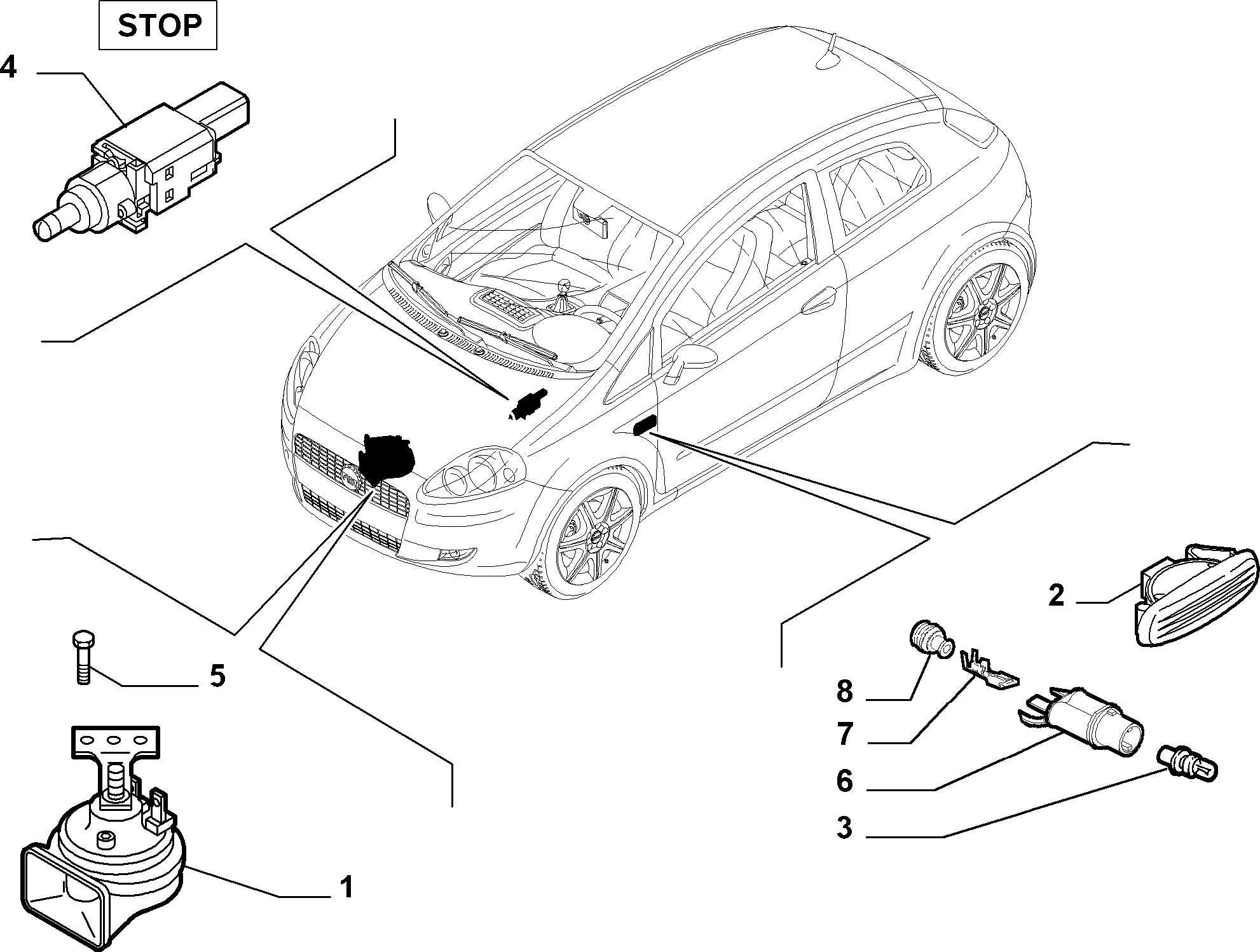 STOP
4
2
5
8
7
6
3
1