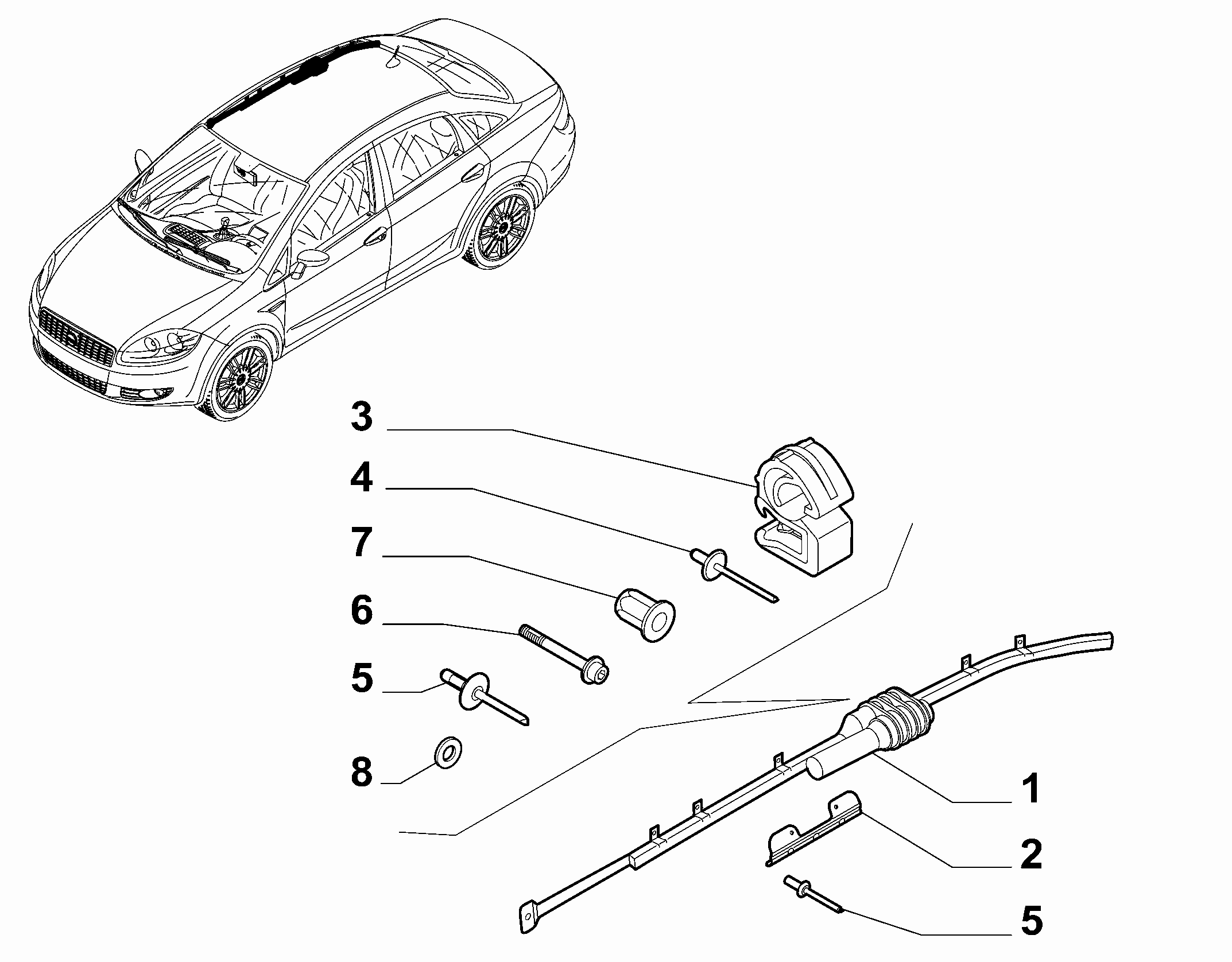 3
4
7
6
5
8
1
2
5