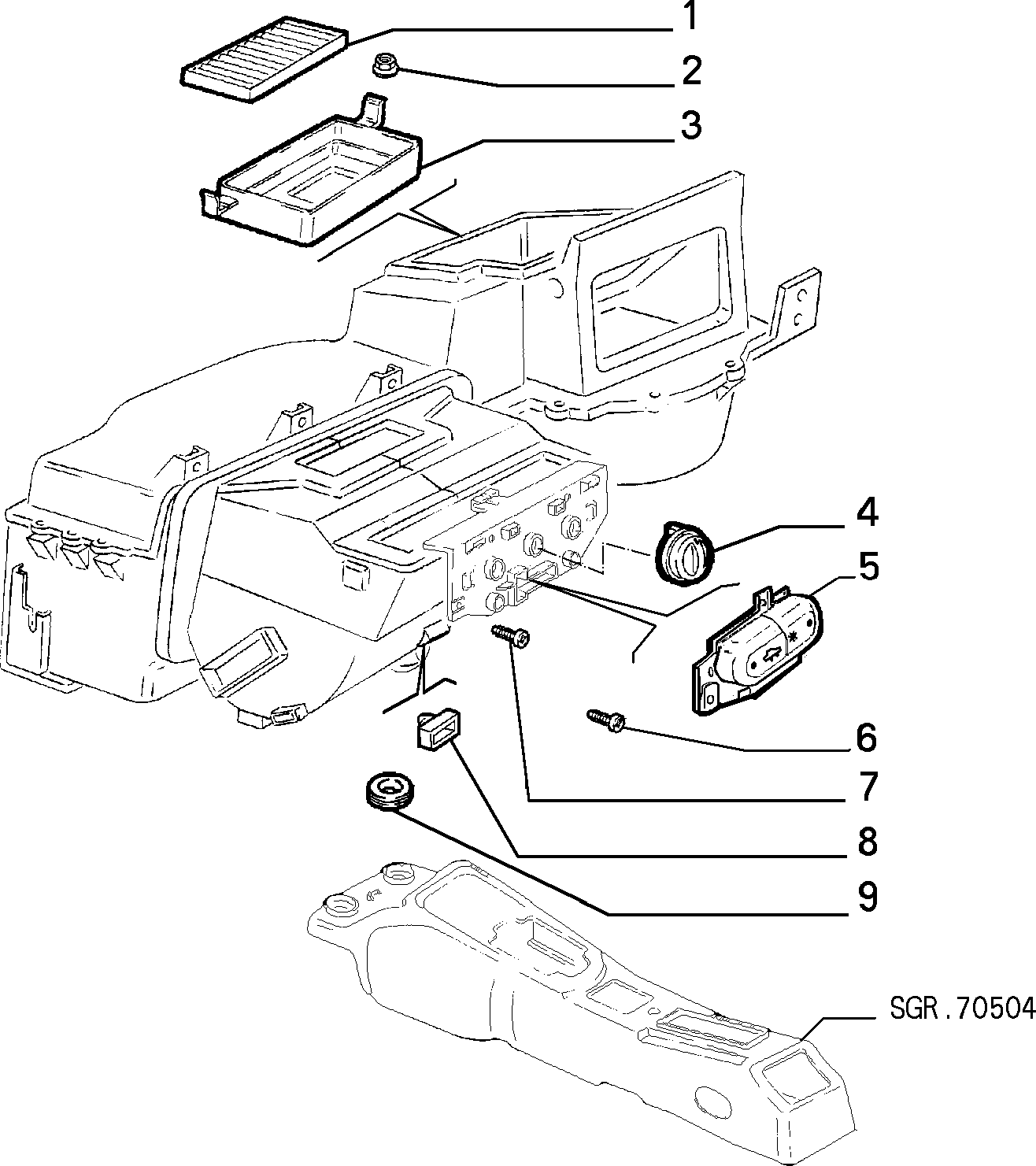 1
2
3
4
5
6
7
8
9
SGR.70504