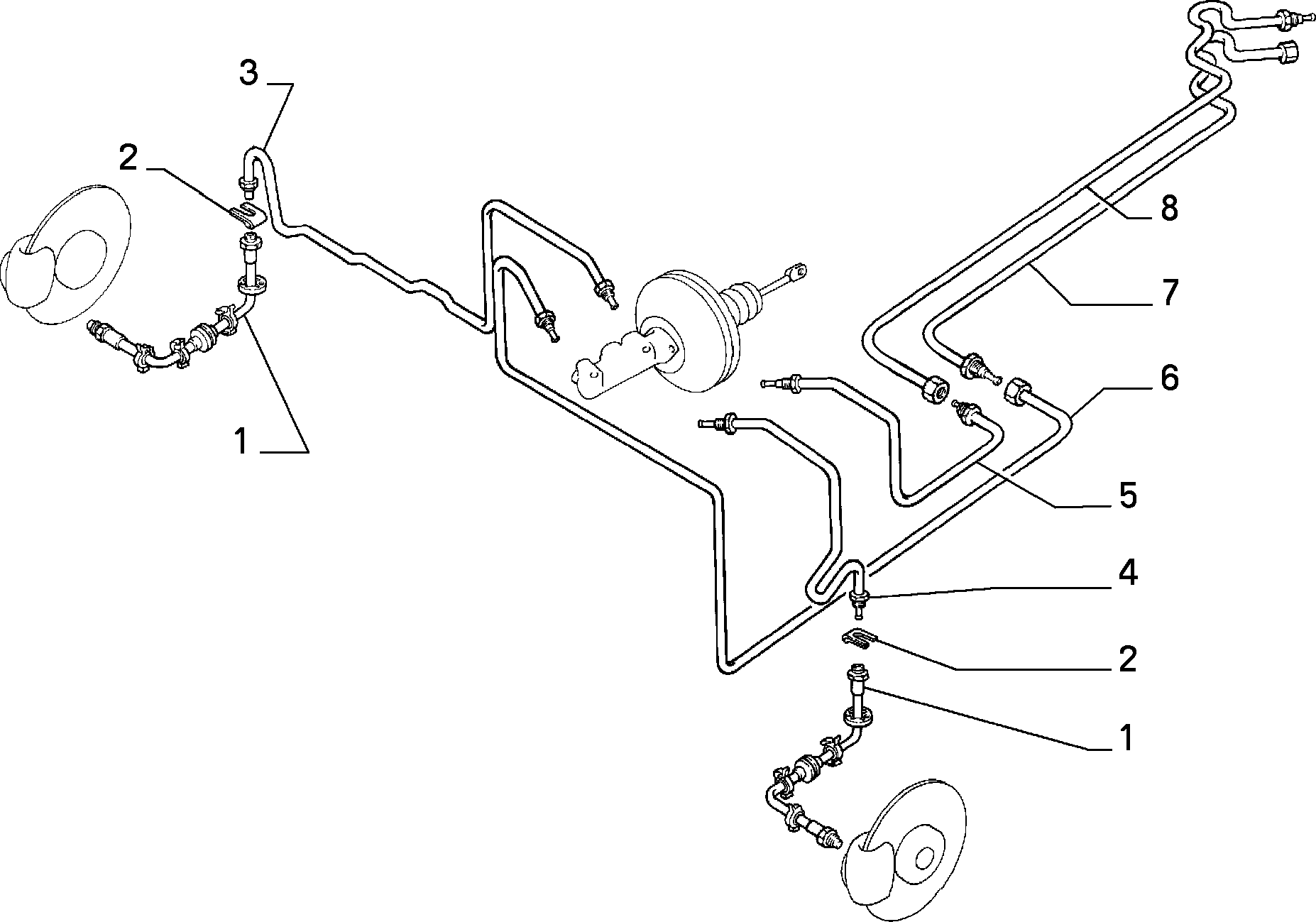 3
2
1
8
7
6
5
4
2
1