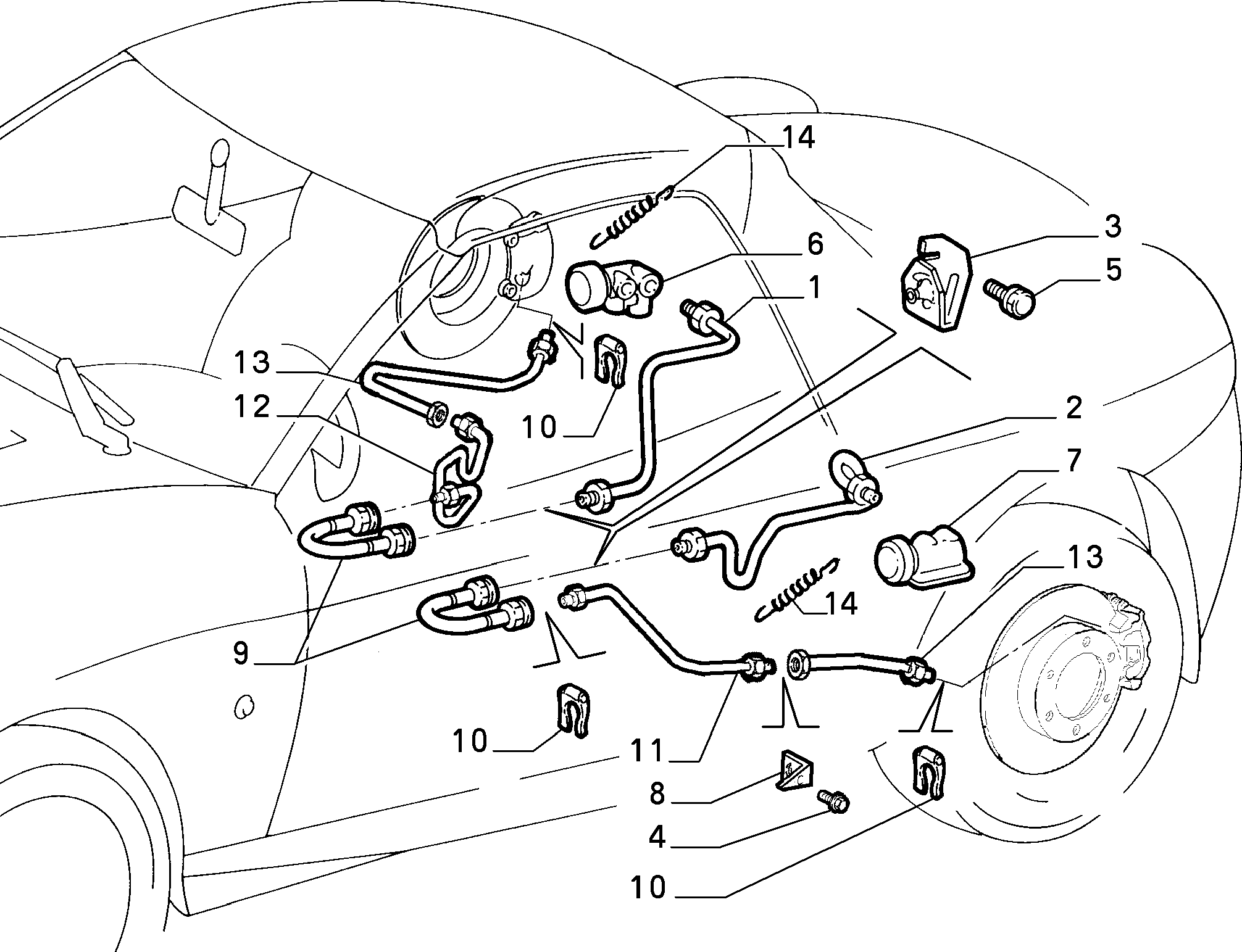 14
3
6
5
1
13
12
10
2
7
13
14
9
10
11
8
4
10