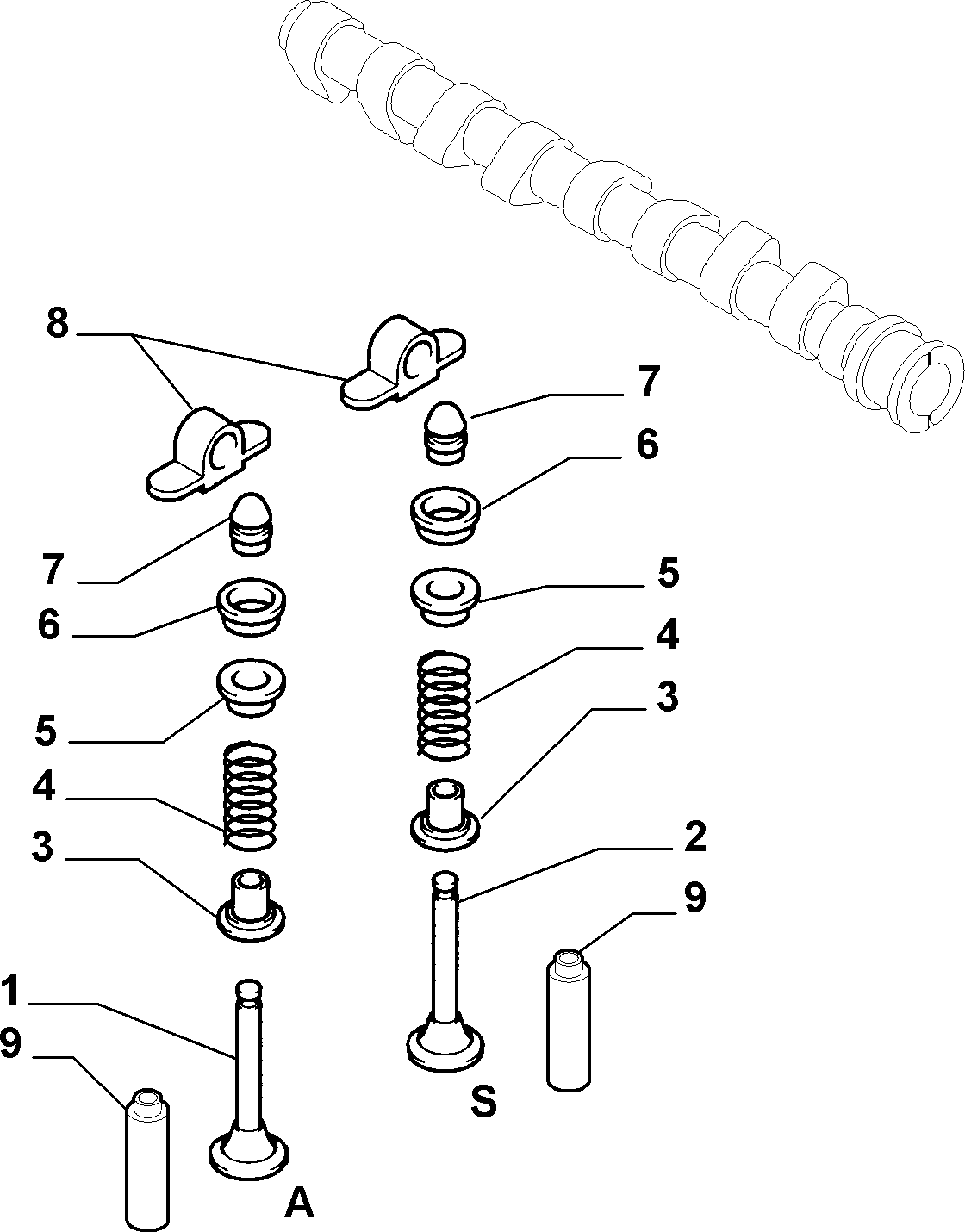 8
7
6
7
5
6
4
3
5
4
2
3
9
1
9
S
A