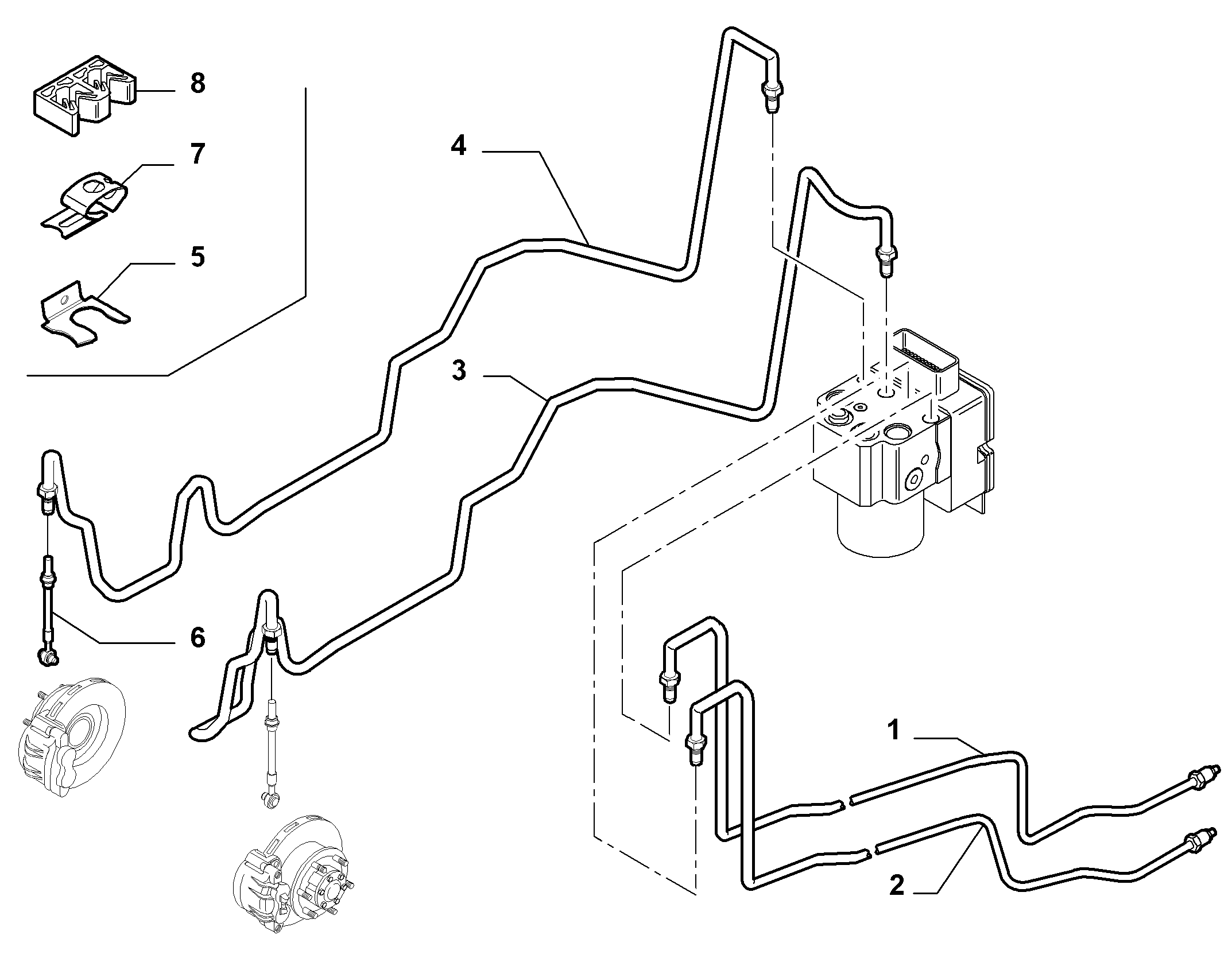 8
7
5
4
3
6
1
2