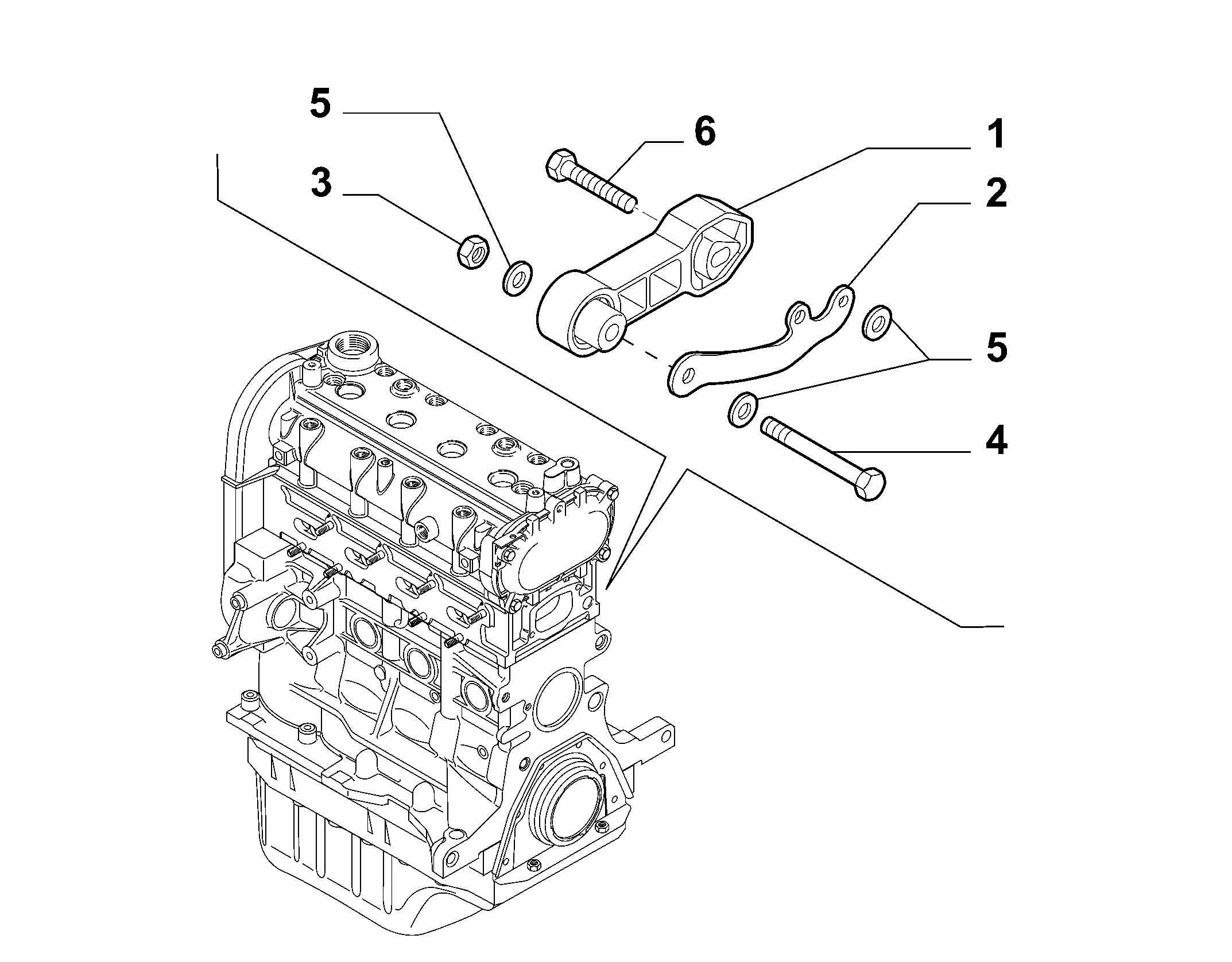 5
6
1
3
2
5
4