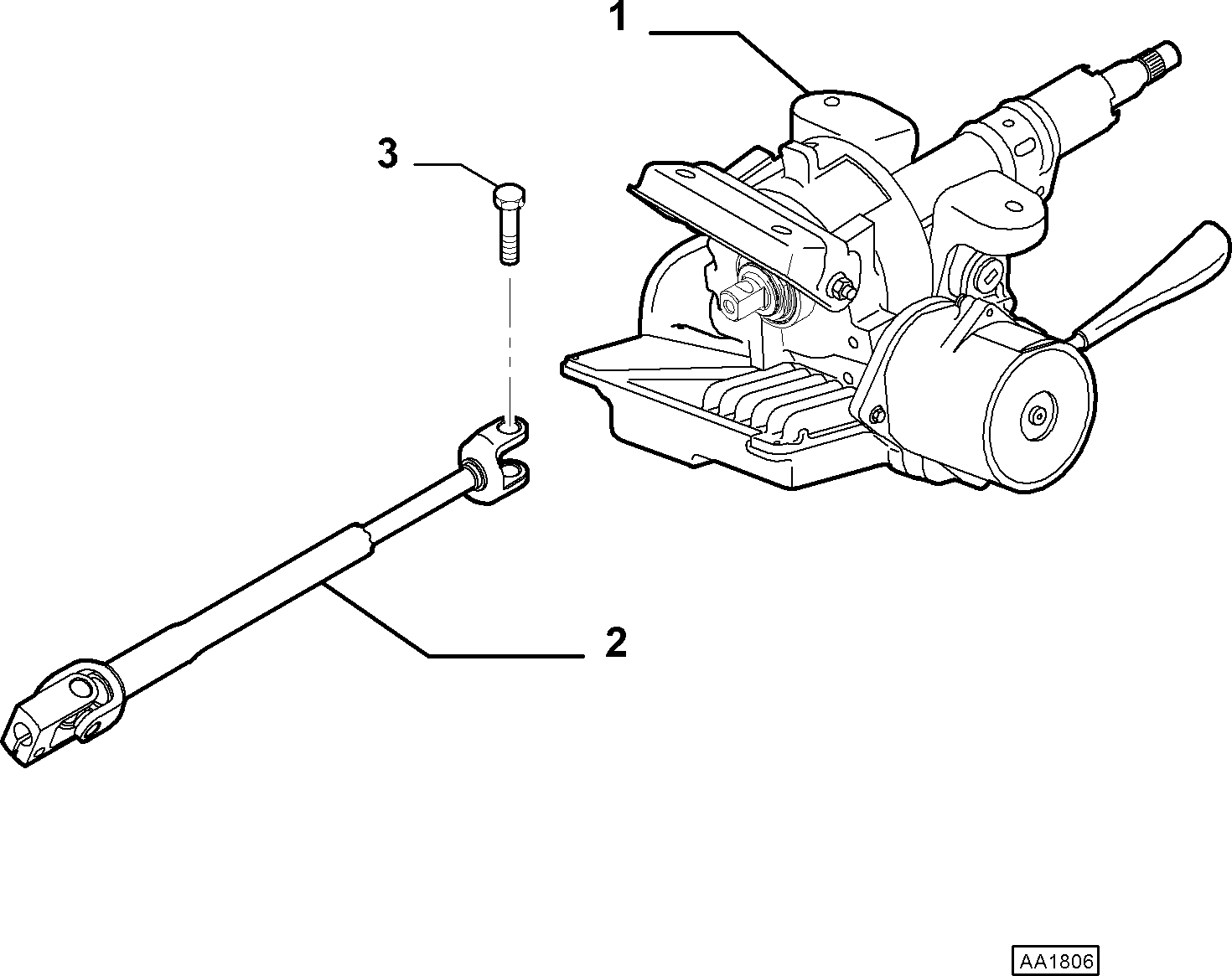 1

3

2

AA1806