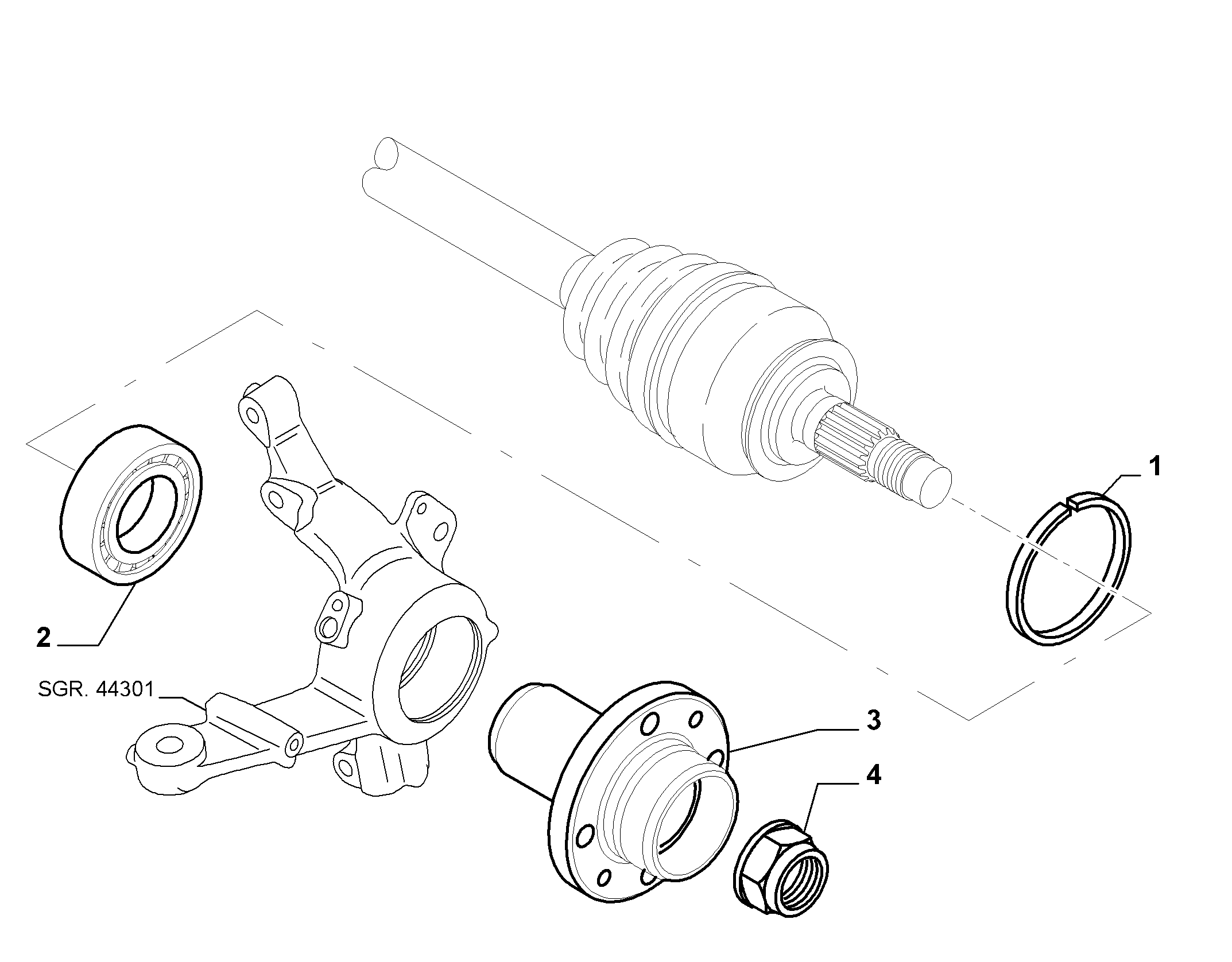 1
2
SGR. 44301
3
4