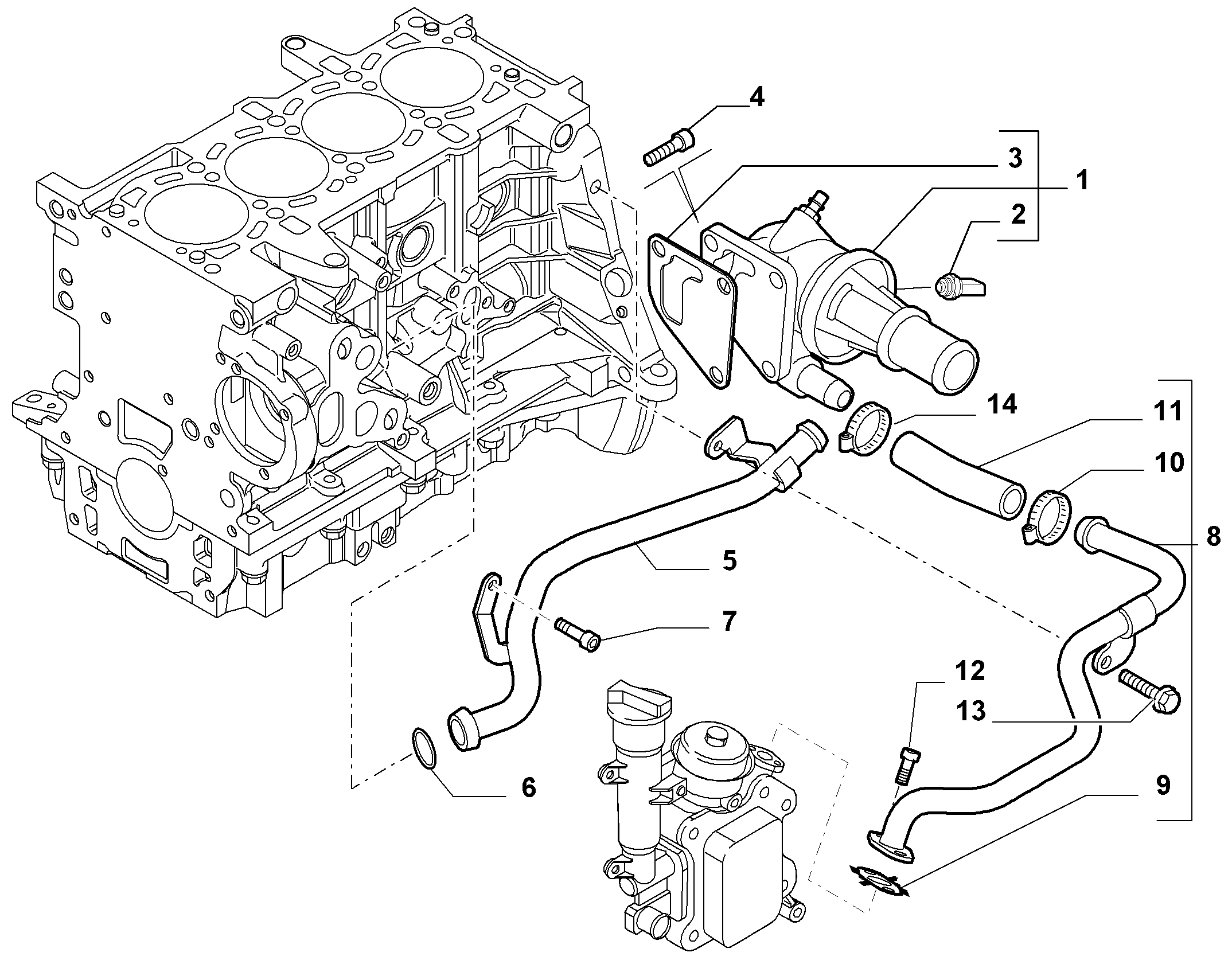 4
3
1
2
14
11
10
8
5
7
12
13
6
9