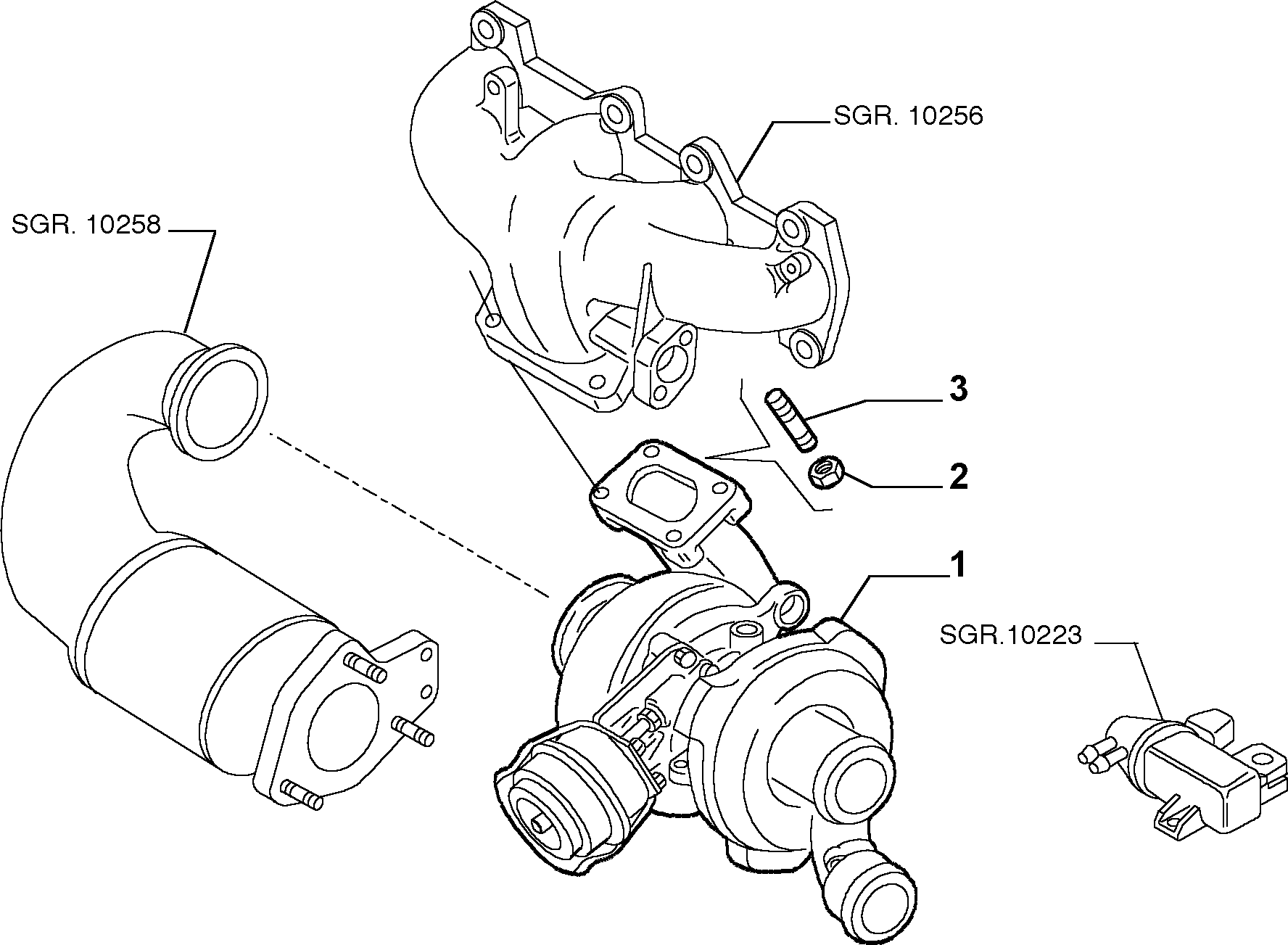 SGR. 10256

SGR. 10258

3

2

1

SGR.10223